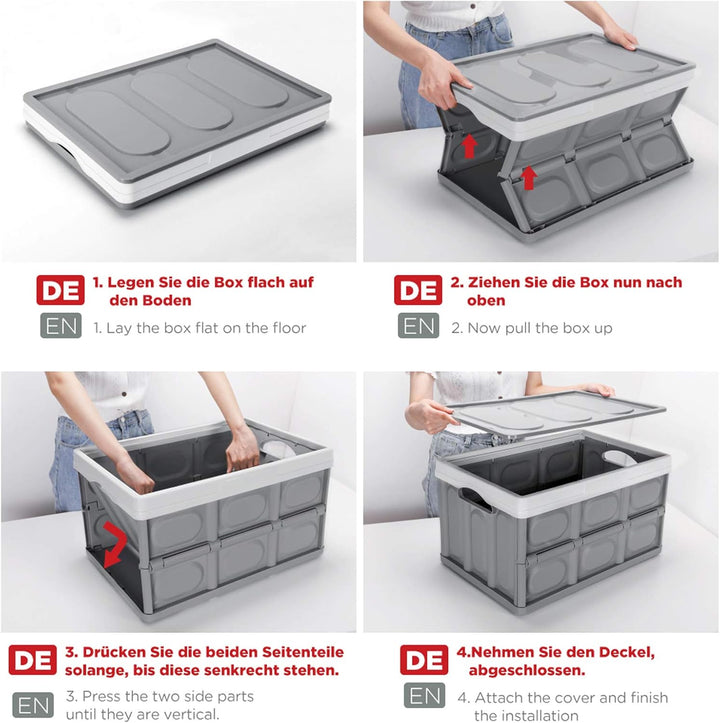 DE 1. Legen Sie die Box flach auf den Boden

EN 1. Lay the box flat on the floor

DE 2. Ziehen Sie die Box nun nach oben

EN 2. Now pull the box up

DE 3. Drücken Sie die beiden Seitenteile solange, bis diese senkrecht stehen.

EN 3. Press the two side parts until they are vertical.

DE 4.Nehmen Sie den Deckel, abgeschlossen.

EN 4. Attach the cover and finish the installation