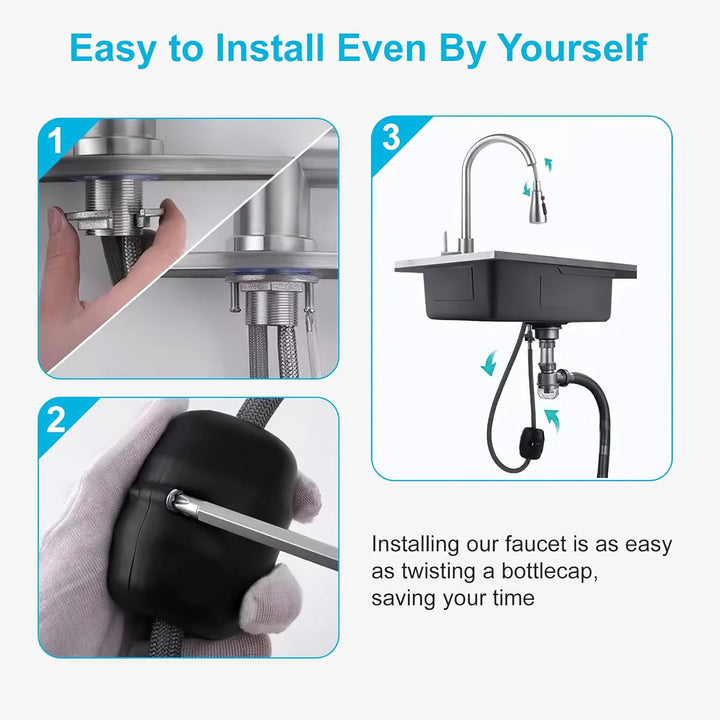 Easy to Install Even By Yourself

1

3

2

Installing our faucet is as easy as twisting a bottlecap, saving your time