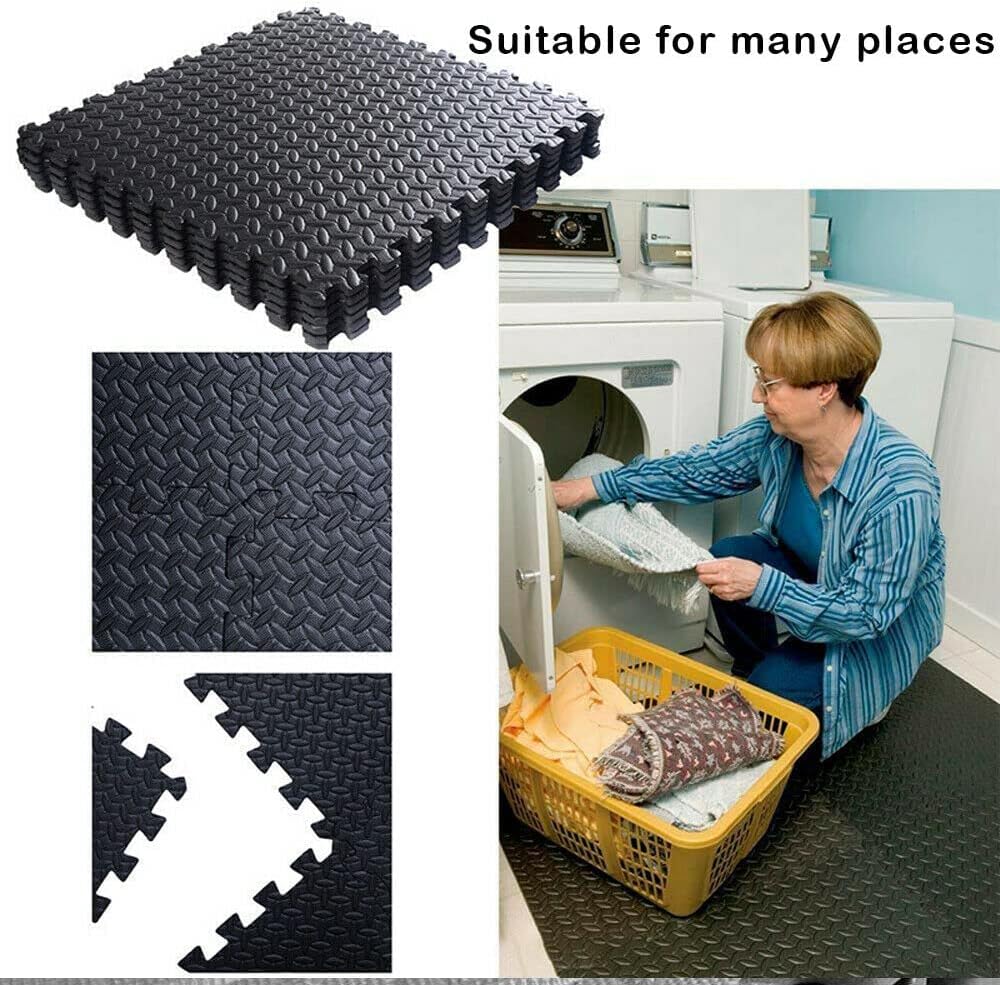 Suitable for many places