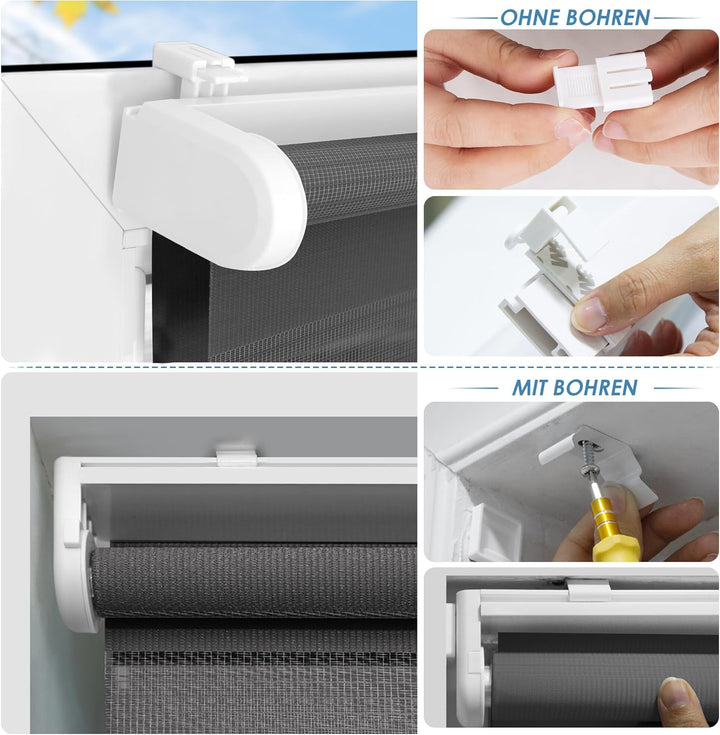 OHNE BOHREN

MIT BOHREN