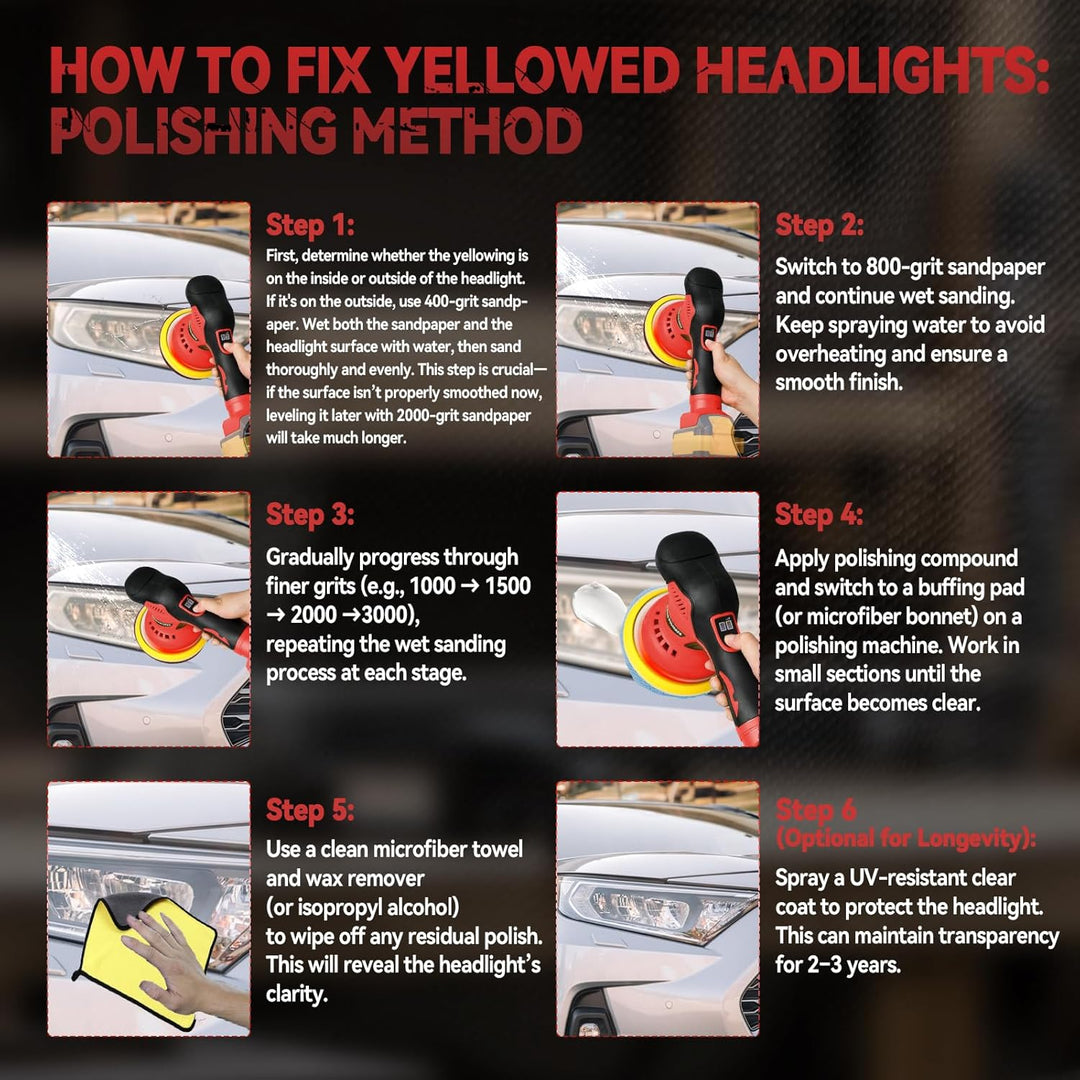 HOW TO FIX YELLOWED HEADLIGHTS: POLISHING METHOD

Step 1:
First, determine whether the yellowing is on the inside or outside of the headlight. If it's on the outside, use 400-grit sandpaper. Wet both the sandpaper and the headlight surface with water, then sand thoroughly and evenly. This step is crucial—if the surface isn't properly smoothed now, leveling it later with 2000-grit sandpaper will take much longer.

Step 2:
Switch to 800-grit sandpaper and continue wet sanding. Keep spraying water to avoid overheating and ensure a smooth finish.

Step 3:
Gradually progress through finer grits (e.g., 1000 → 1500 → 2000 →3000), repeating the wet sanding process at each stage.

Step 4:
Apply polishing compound and switch to a buffing pad (or microfiber bonnet) on a polishing machine. Work in small sections until the surface becomes clear.

Step 5:
Use a clean microfiber towel and wax remover (or isopropyl alcohol) to wipe off any residual polish. This will reveal the headlight's clarity.

Step 6
(Optional for Longevity):
Spray a UV-resistant clear coat to protect the headlight. This can maintain transparency for 2–3 years.