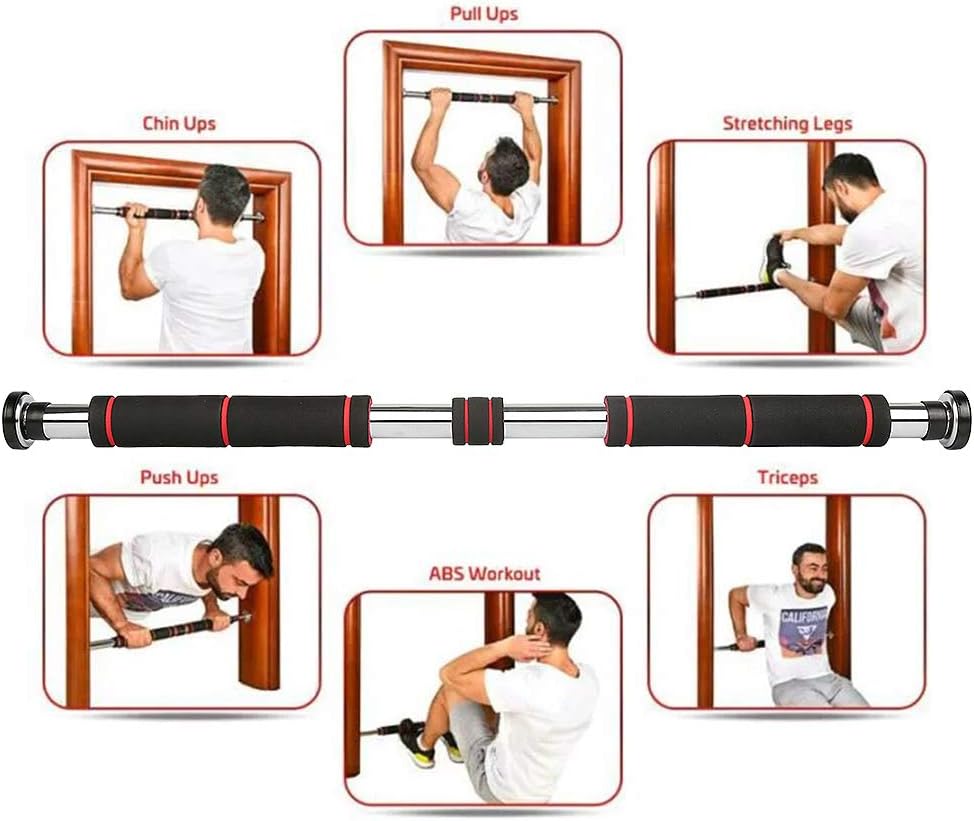 Pull Ups

Chin Ups

Stretching Legs

Push Ups

Triceps

ABS Workout

CALIFORNIA