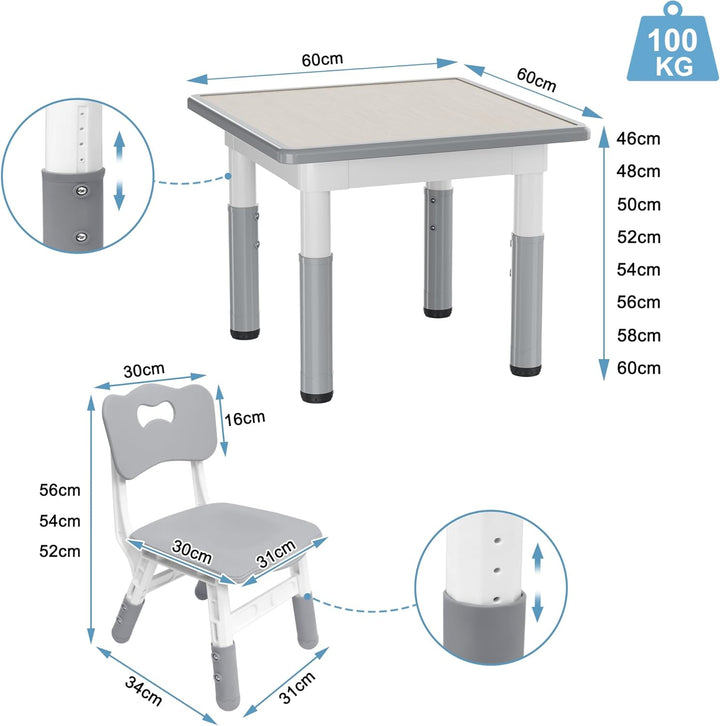 100 KG

60cm

60cm

46cm
48cm
50cm
52cm
54cm
56cm
58cm
60cm

30cm

16cm

56cm
54cm
52cm

30cm

31cm

34cm

31cm