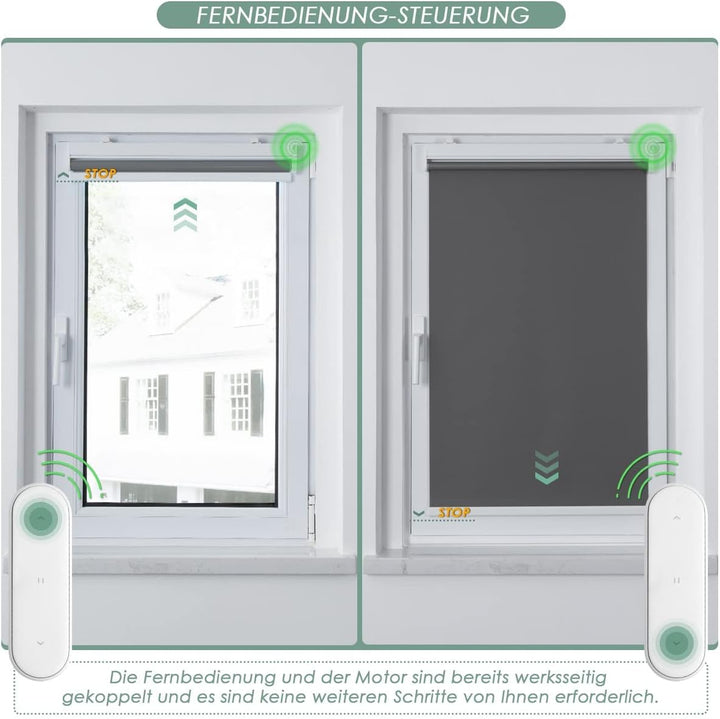 FERNBEDIENUNG-STEUERUNG

STOP

STOP

Die Fernbedienung und der Motor sind bereits werksseitig gekoppelt und es sind keine weiteren Schritte von Ihnen erforderlich.