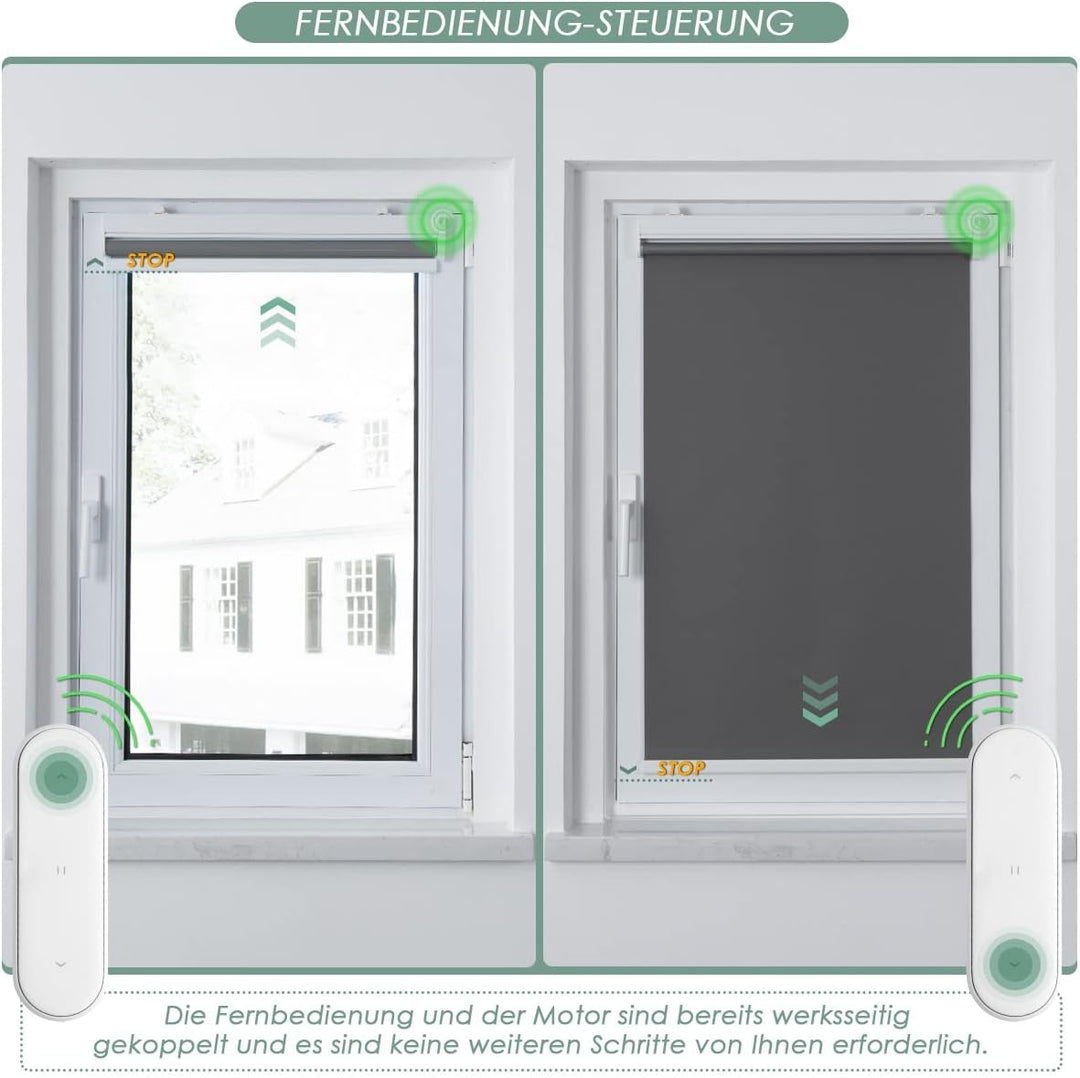 FERNBEDIENUNG-STEUERUNG

STOP

STOP

Die Fernbedienung und der Motor sind bereits werksseitig gekoppelt und es sind keine weiteren Schritte von Ihnen erforderlich.