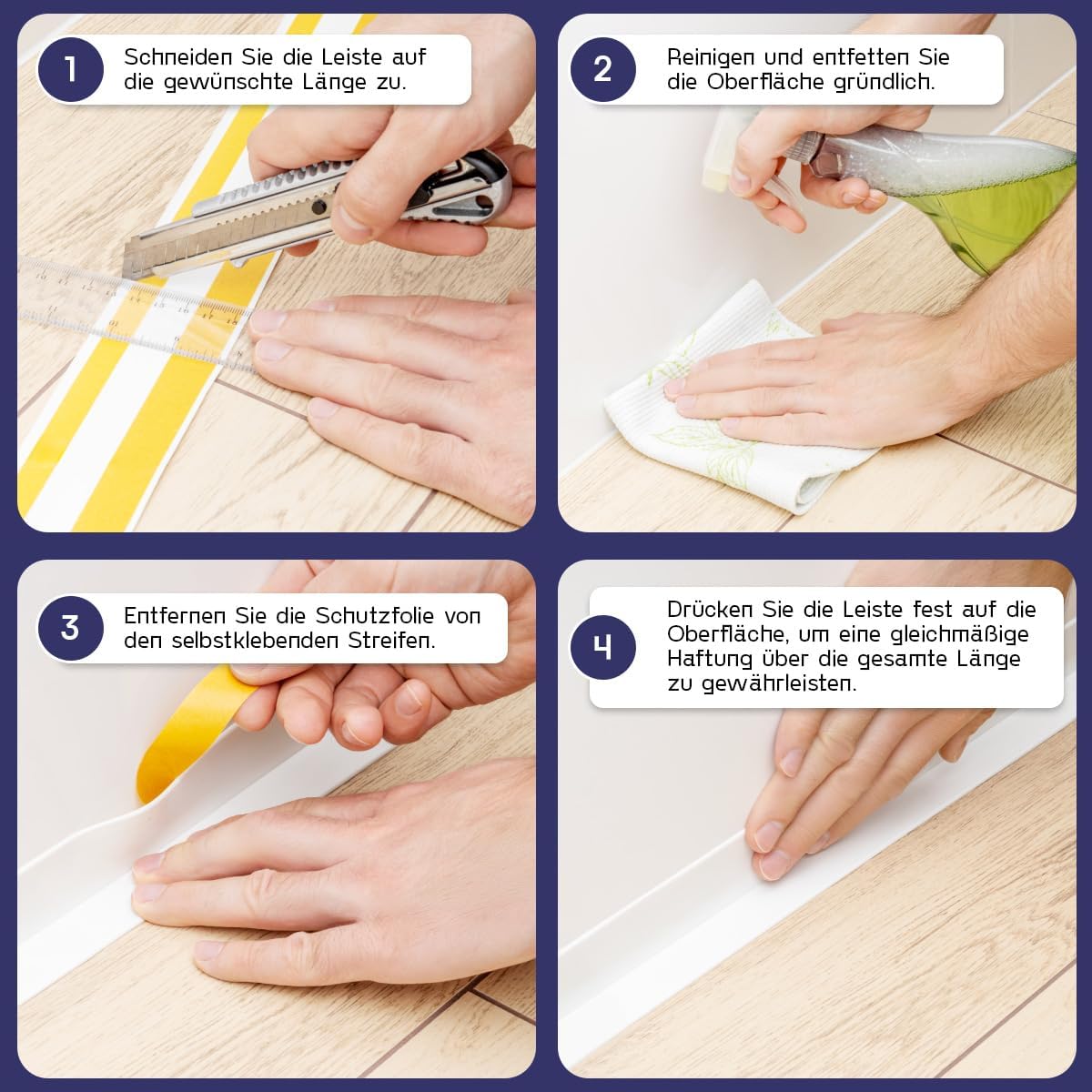 1

Schneiden Sie die Leiste auf die gewünschte Länge zu.

2

Reinigen und entfetten Sie die Oberfläche gründlich.

3

Entfernen Sie die Schutzfolie von den selbstklebenden Streifen.

4

Drücken Sie die Leiste fest auf die Oberfläche, um eine gleichmäßige Haftung über die gesamte Länge zu gewährleisten.