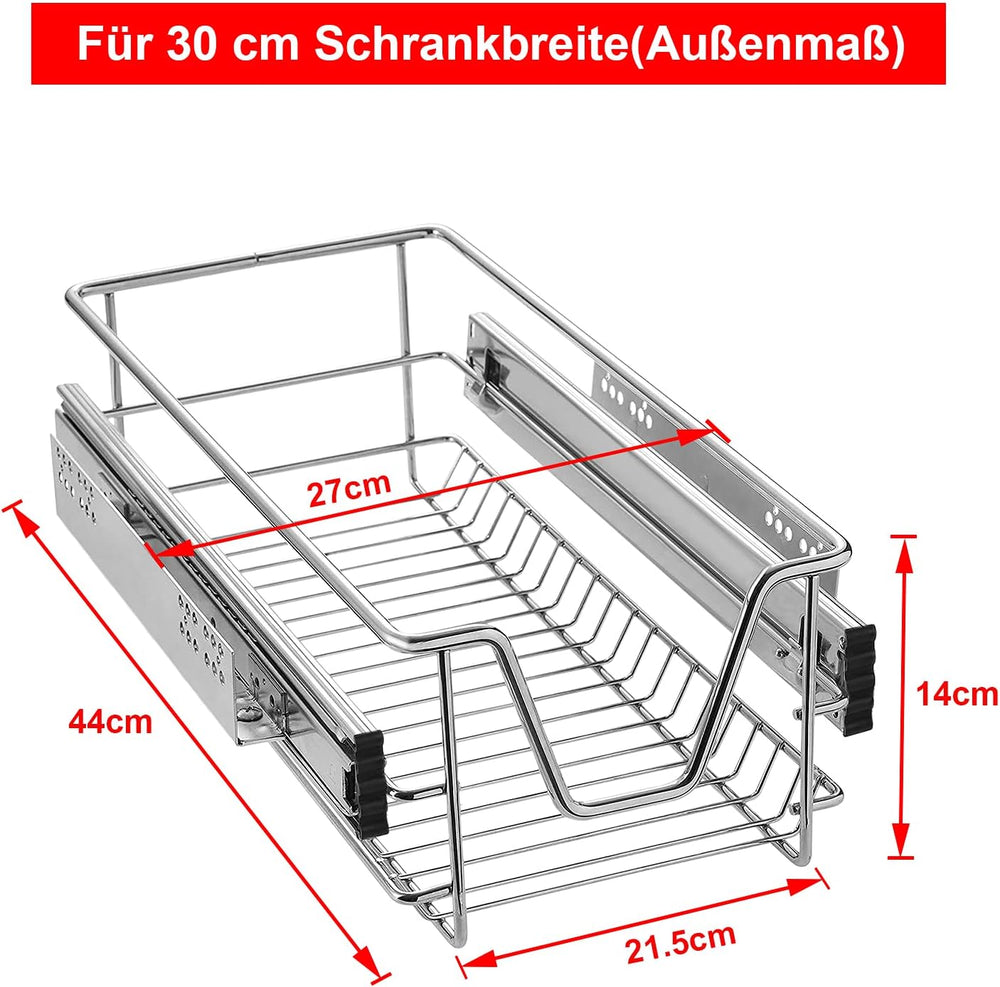 Für 30 cm Schrankbreite(Außenmaß)

27cm

44cm

14cm

21.5cm