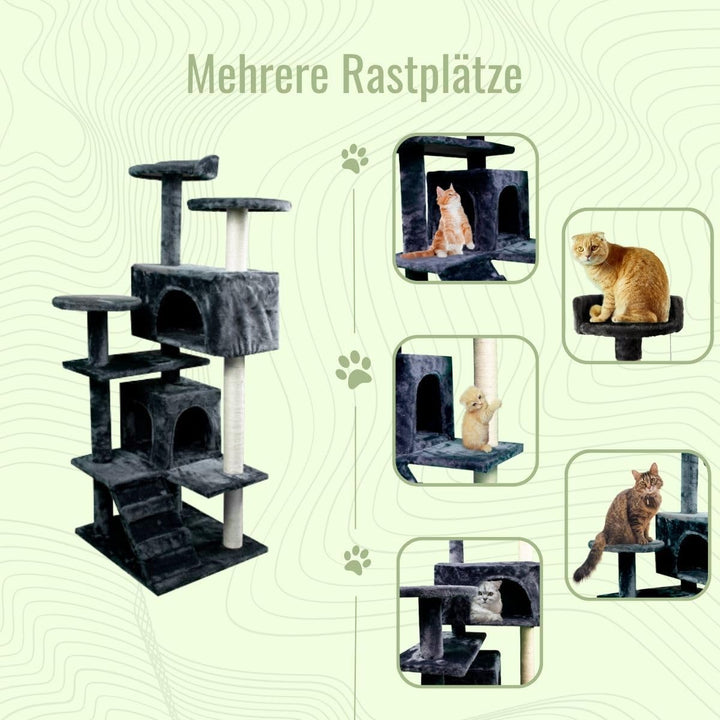 Mehrere Rastplätze