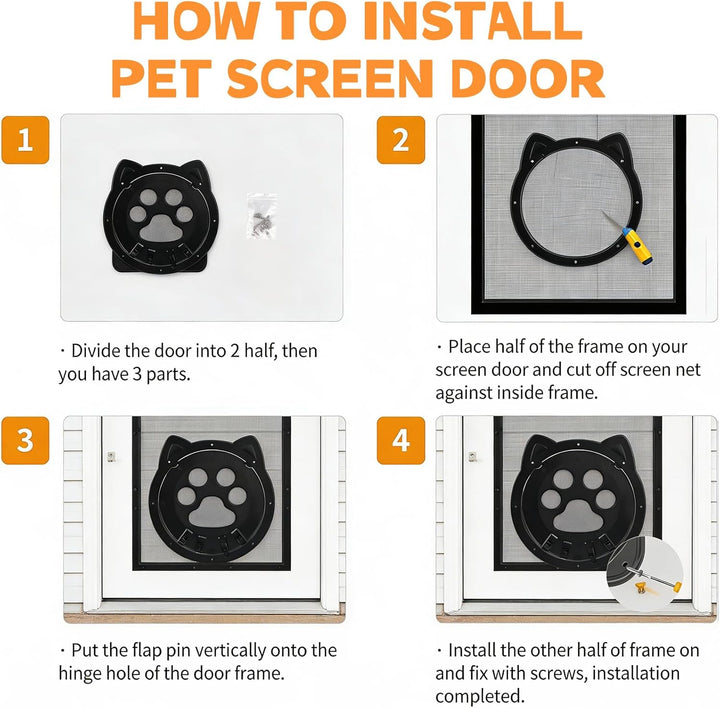 HOW TO INSTALL
PET SCREEN DOOR

1

· Divide the door into 2 half, then you have 3 parts.

2

· Place half of the frame on your screen door and cut off screen net against inside frame.

3

· Put the flap pin vertically onto the hinge hole of the door frame.

4

· Install the other half of frame on and fix with screws, installation completed.