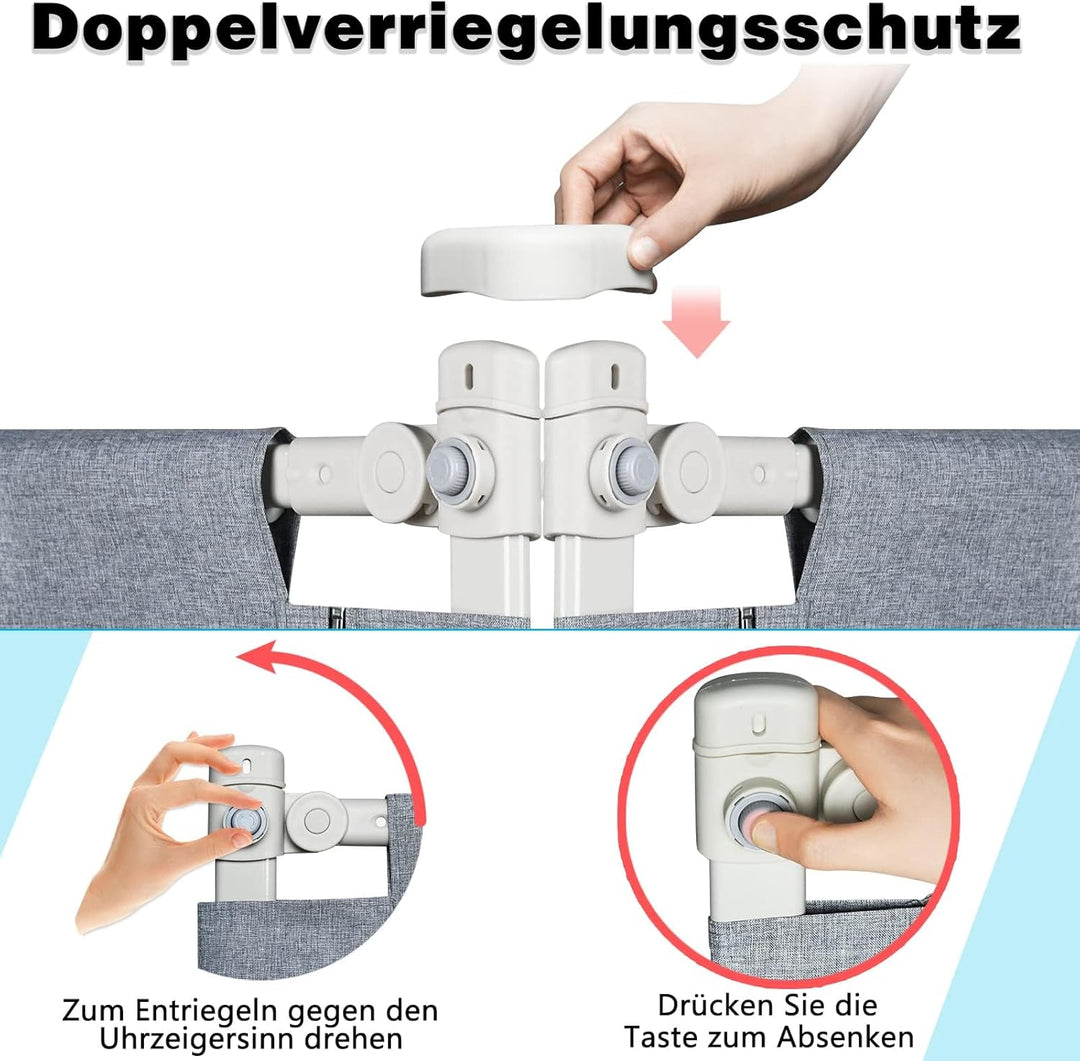 Doppelverriegelungsschutz

Zum Entriegeln gegen den Uhrzeigersinn drehen

Drücken Sie die Taste zum Absenken