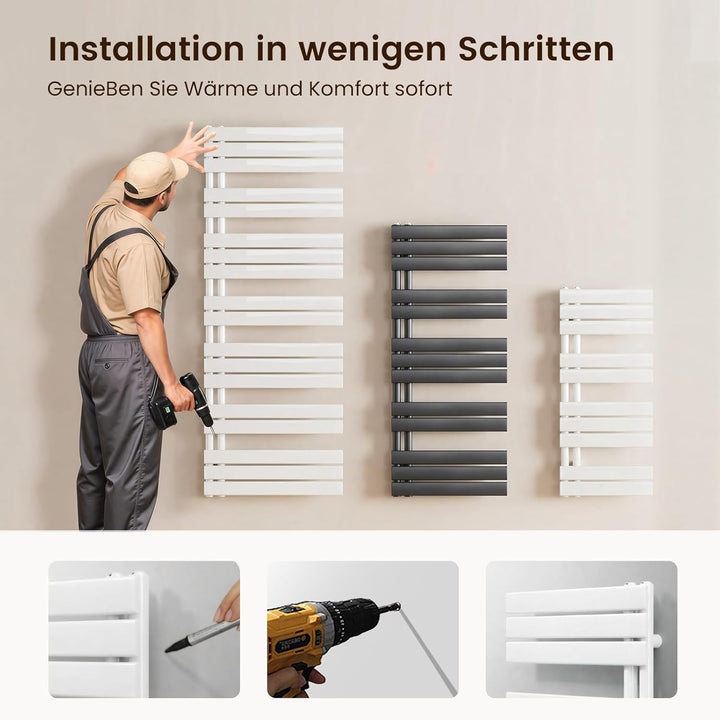 Installation in wenigen Schritten

Genießen Sie Wärme und Komfort sofort