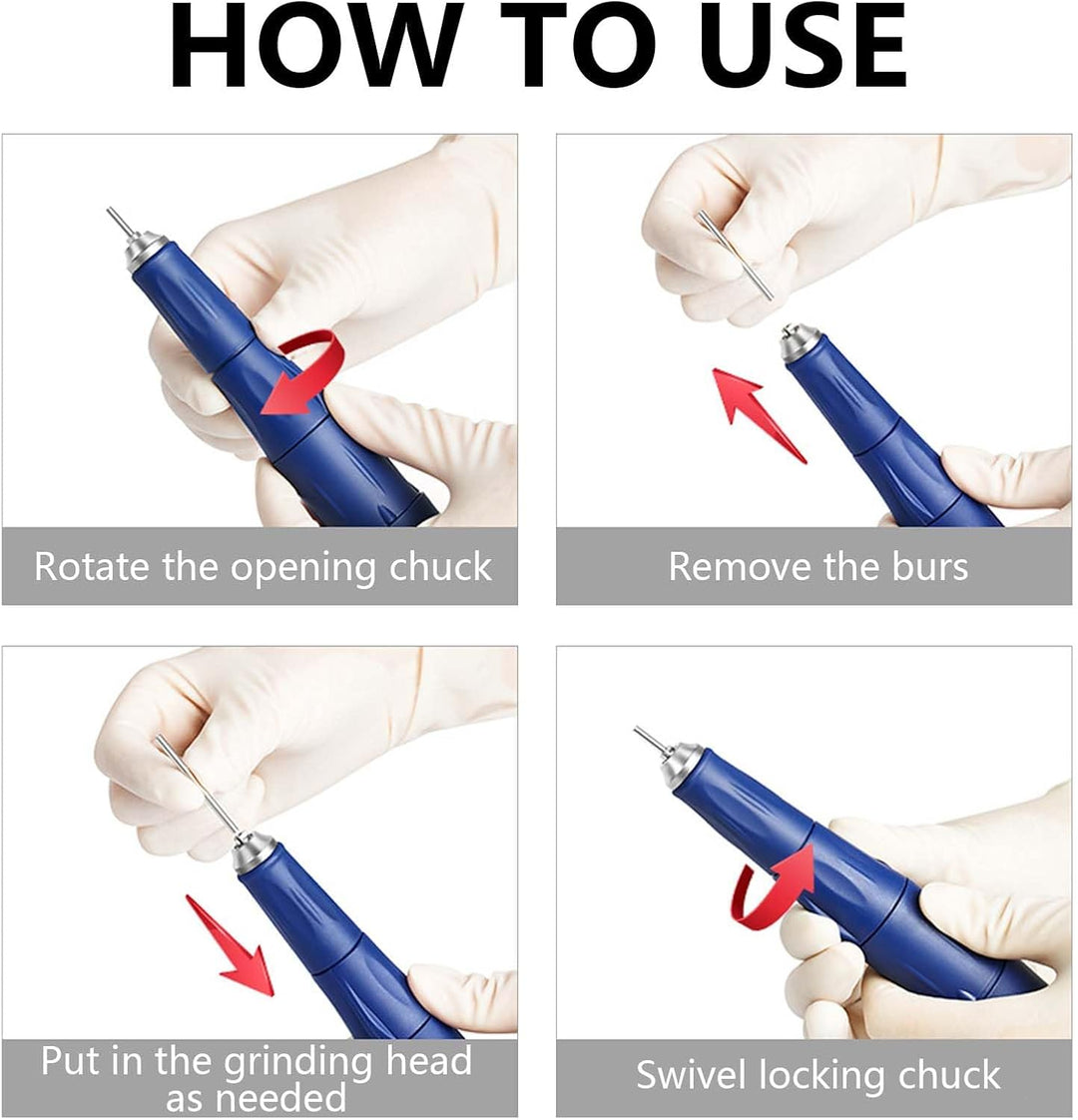 HOW TO USE

Rotate the opening chuck

Remove the burs

Put in the grinding head as needed

Swivel locking chuck