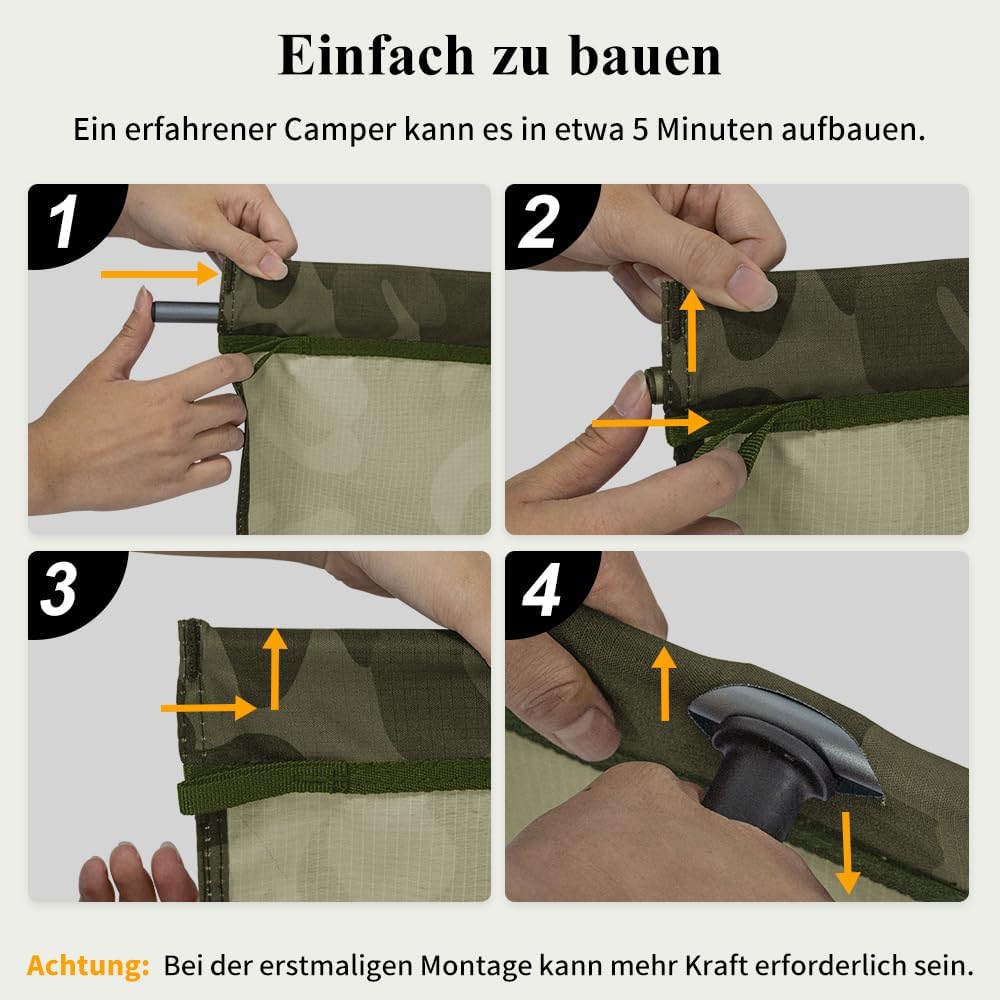 Einfach zu bauen

Ein erfahrener Camper kann es in etwa 5 Minuten aufbauen.

1

2

3

4

Achtung: Bei der erstmaligen Montage kann mehr Kraft erforderlich sein.