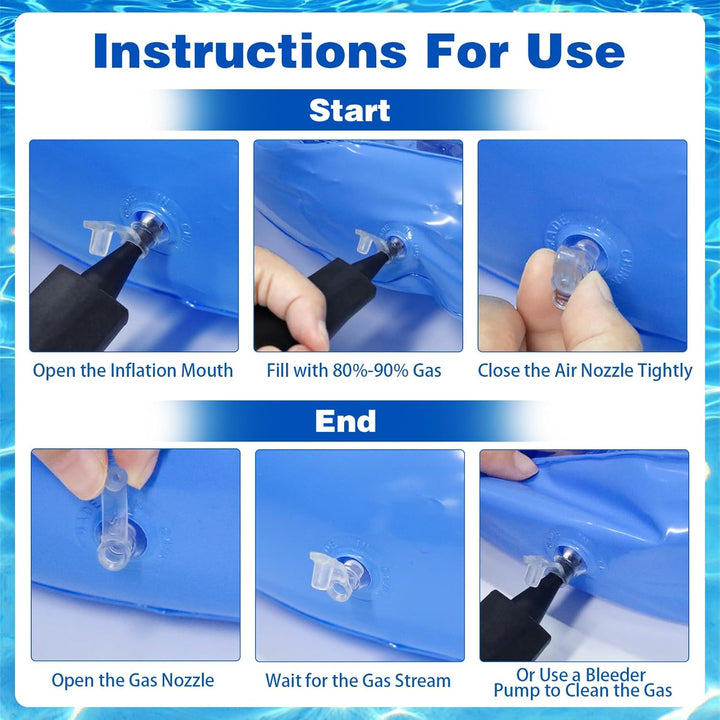 Instructions For Use

Start

Open the Inflation Mouth

Fill with 80%-90% Gas

Close the Air Nozzle Tightly

End

Open the Gas Nozzle

Wait for the Gas Stream

Or Use a Bleeder Pump to Clean the Gas