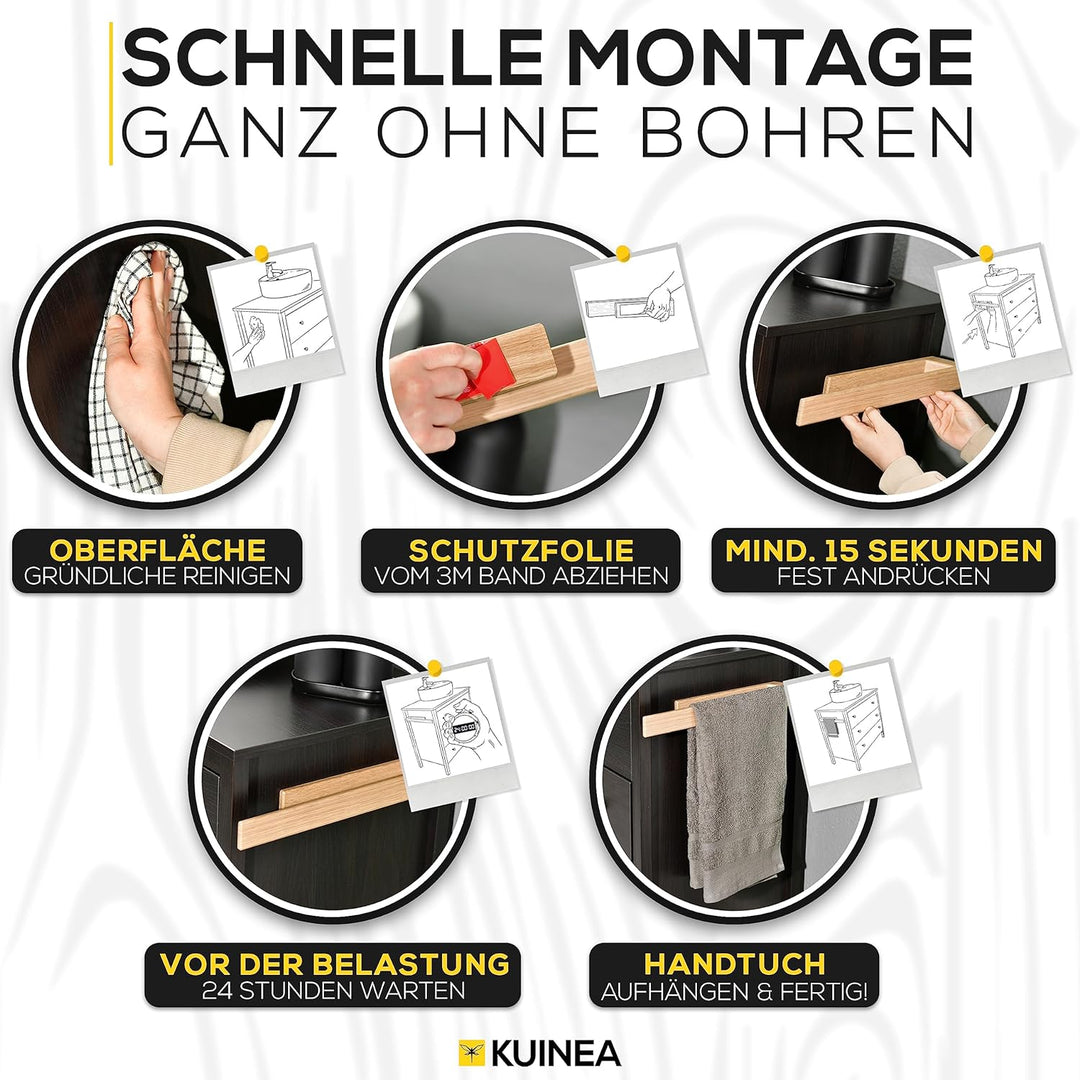 SCHNELLE MONTAGE
GANZ OHNE BOHREN

OBERFLÄCHE
GRÜNDLICHE REINIGEN

SCHUTZFOLIE
VOM 3M BAND ABZIEHEN

MIND. 15 SEKUNDEN
FEST ANDRÜCKEN

24:00:00

VOR DER BELASTUNG
24 STUNDEN WARTEN

HANDTUCH
AUFHÄNGEN & FERTIG!

KUINEA