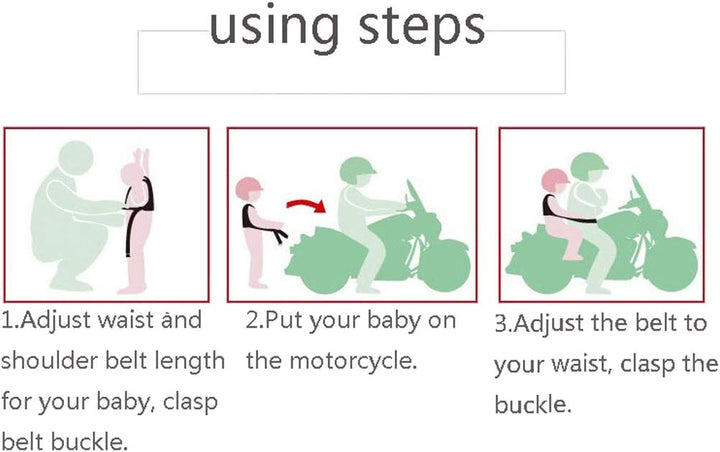 using steps

1.Adjust waist and shoulder belt length for your baby, clasp belt buckle.

2.Put your baby on the motorcycle.

3.Adjust the belt to your waist, clasp the buckle.