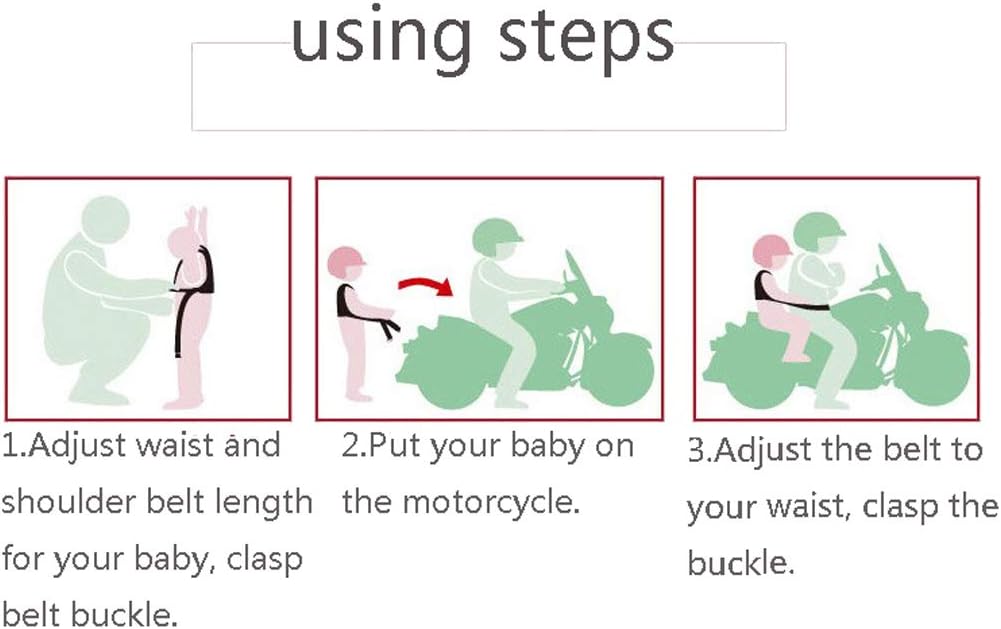 using steps

1.Adjust waist and shoulder belt length for your baby, clasp belt buckle.

2.Put your baby on the motorcycle.

3.Adjust the belt to your waist, clasp the buckle.