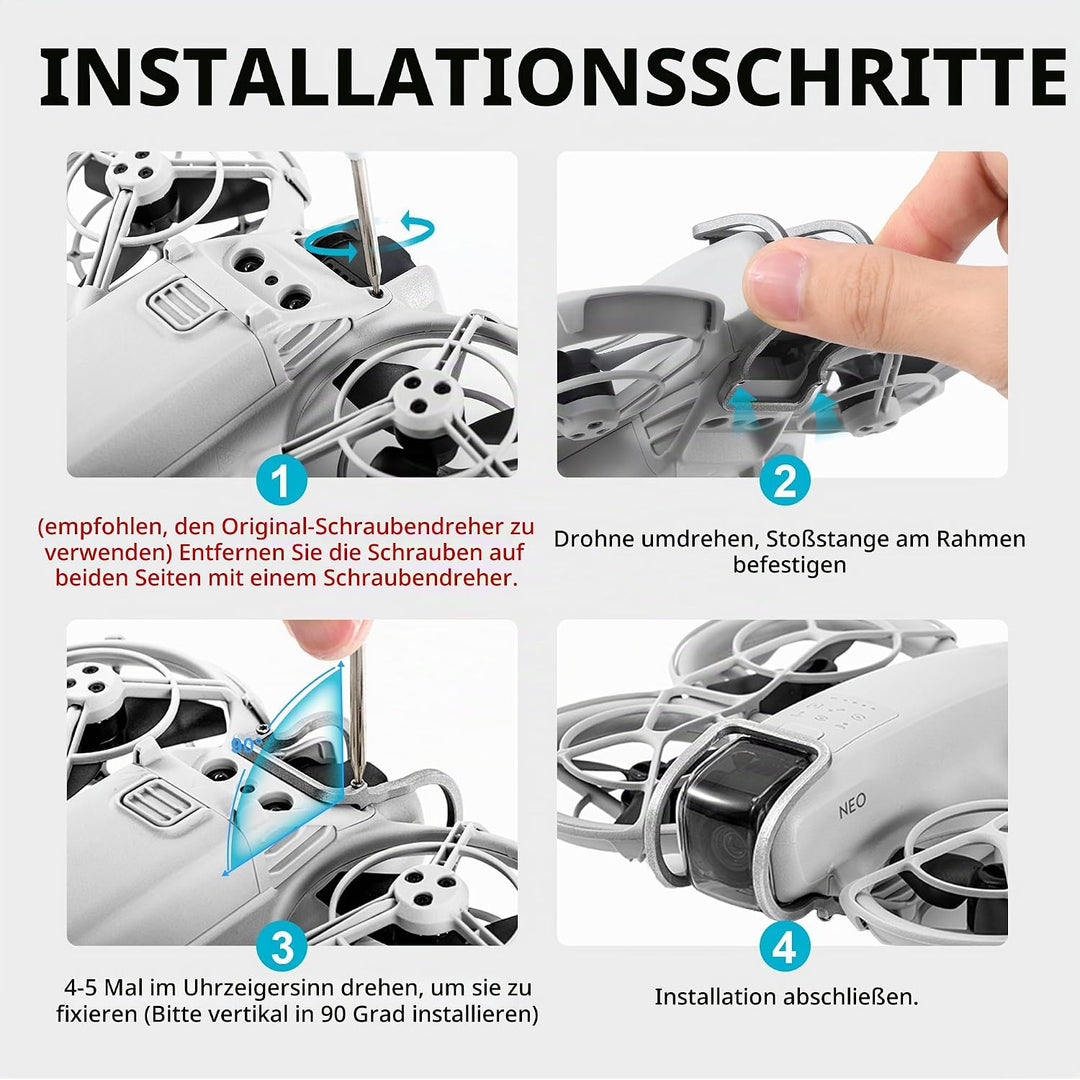 INSTALLATIONSSCHRITTE

1

(empfohlen, den Original-Schraubendreher zu verwenden) Entfernen Sie die Schrauben auf beiden Seiten mit einem Schraubendreher.

2

Drohne umdrehen, Stoßstange am Rahmen befestigen

90°

3

4-5 Mal im Uhrzeigersinn drehen, um sie zu fixieren (Bitte vertikal in 90 Grad installieren)

NEO

4

Installation abschließen.