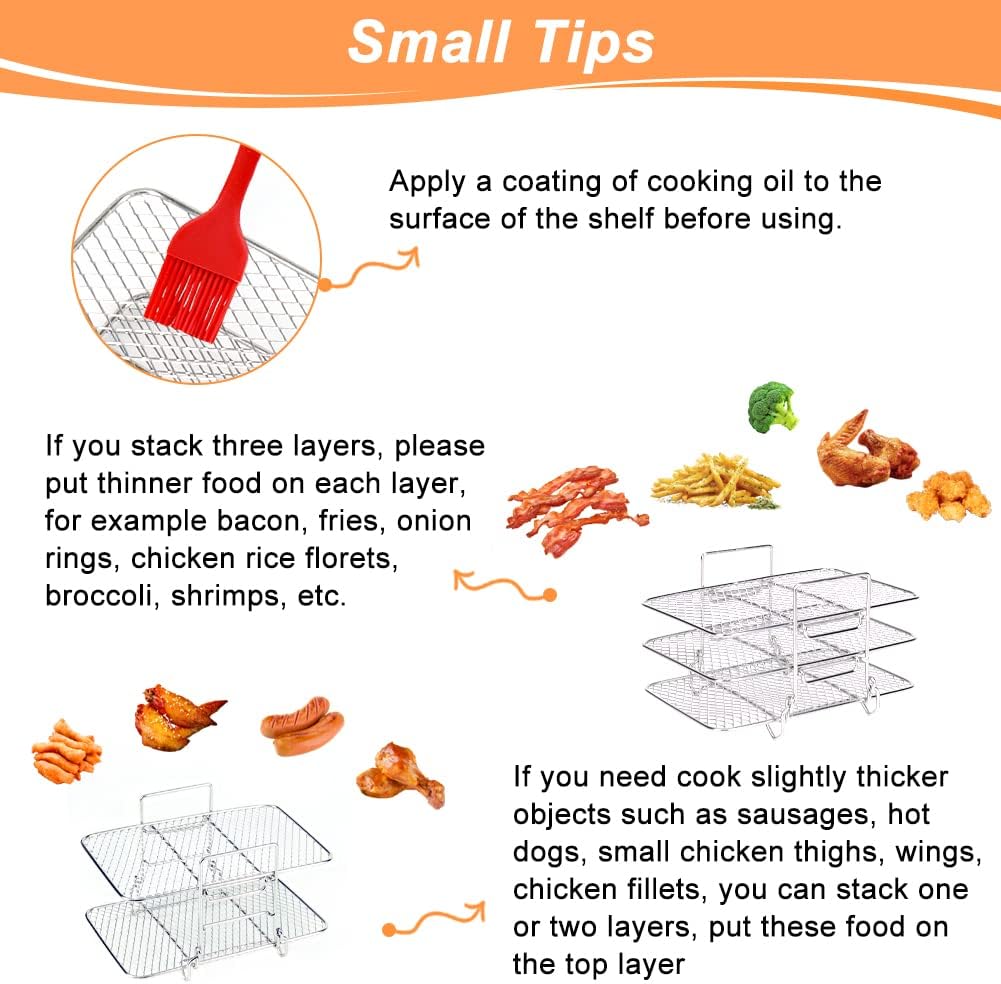 Small Tips

Apply a coating of cooking oil to the surface of the shelf before using.

If you stack three layers, please put thinner food on each layer, for example bacon, fries, onion rings, chicken rice florets, broccoli, shrimps, etc.

If you need cook slightly thicker objects such as sausages, hot dogs, small chicken thighs, wings, chicken fillets, you can stack one or two layers, put these food on the top layer