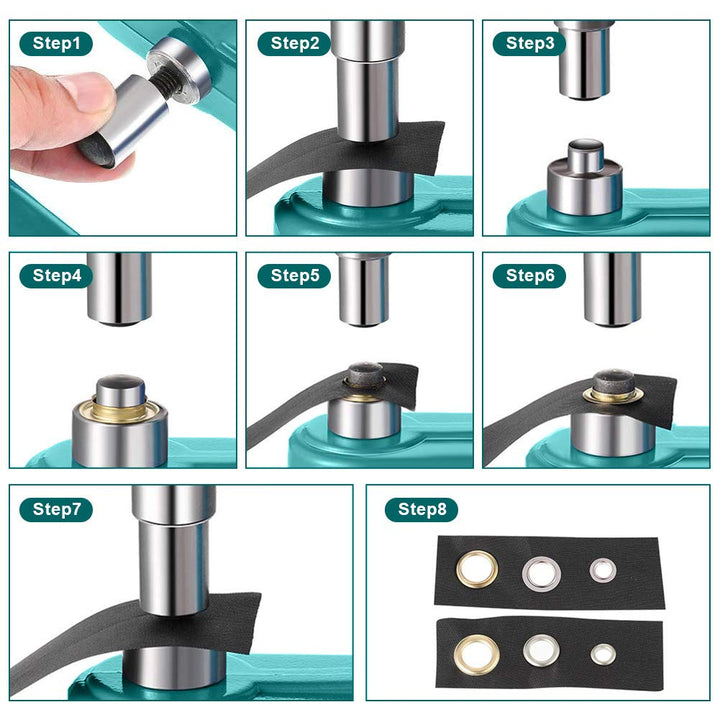 Step1

Step2

Step3

Step4

Step5

Step6

Step7

Step8