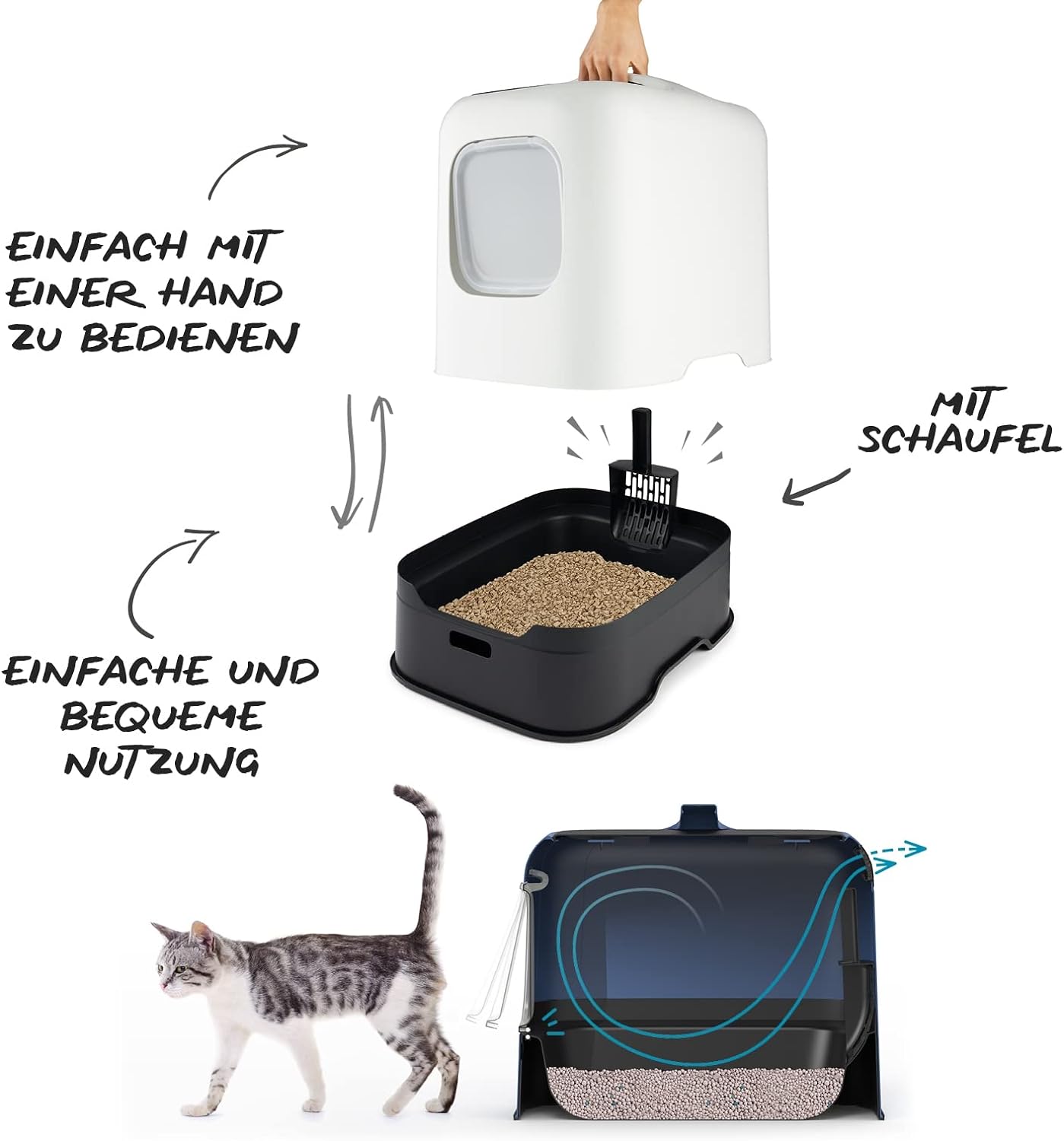 EINFACH MIT EINER HAND ZU BEDIENEN

MIT SCHAUFEL

EINFACHE UND BEQUEME NUTZUNG