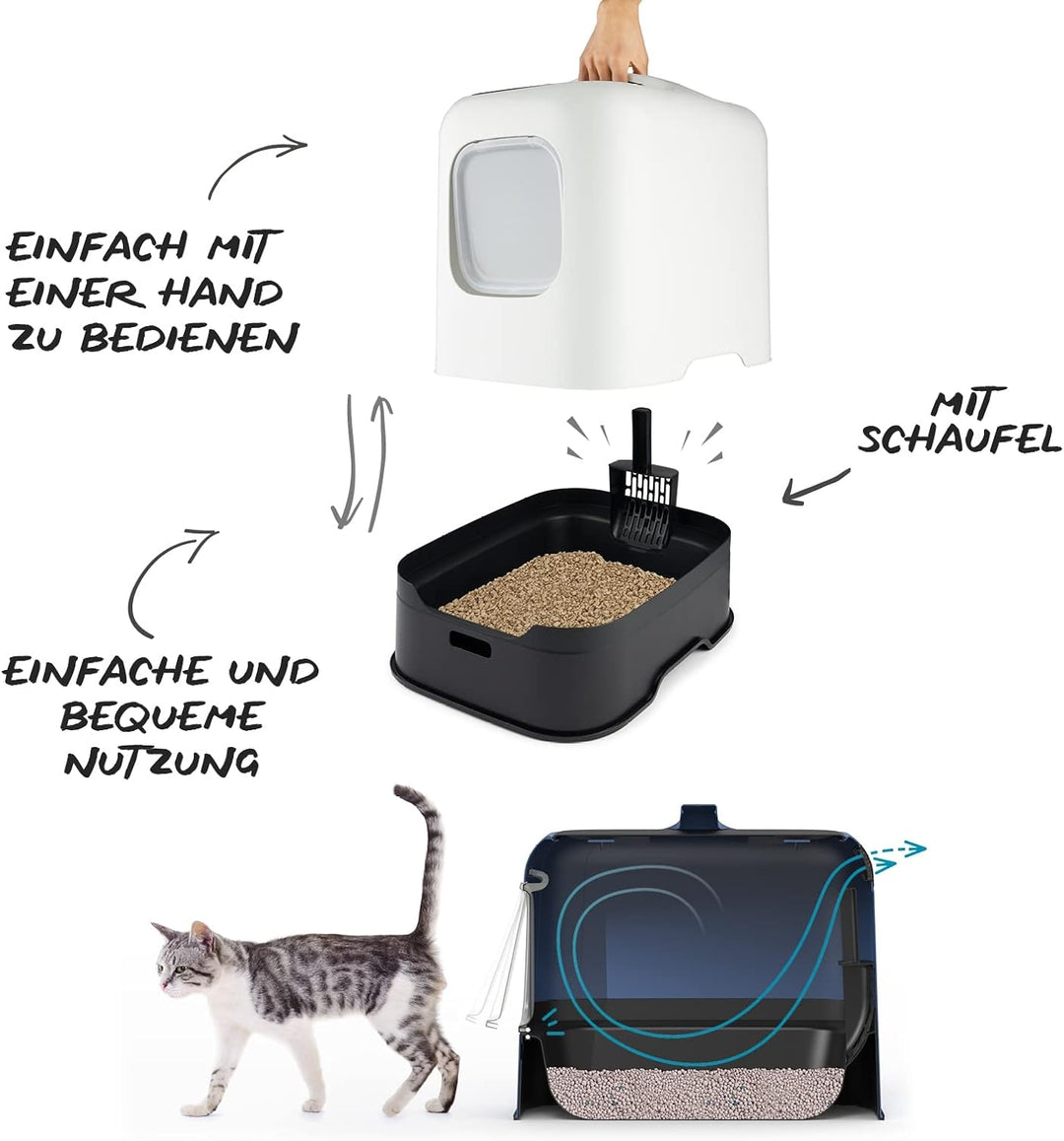 EINFACH MIT EINER HAND ZU BEDIENEN

MIT SCHAUFEL

EINFACHE UND BEQUEME NUTZUNG