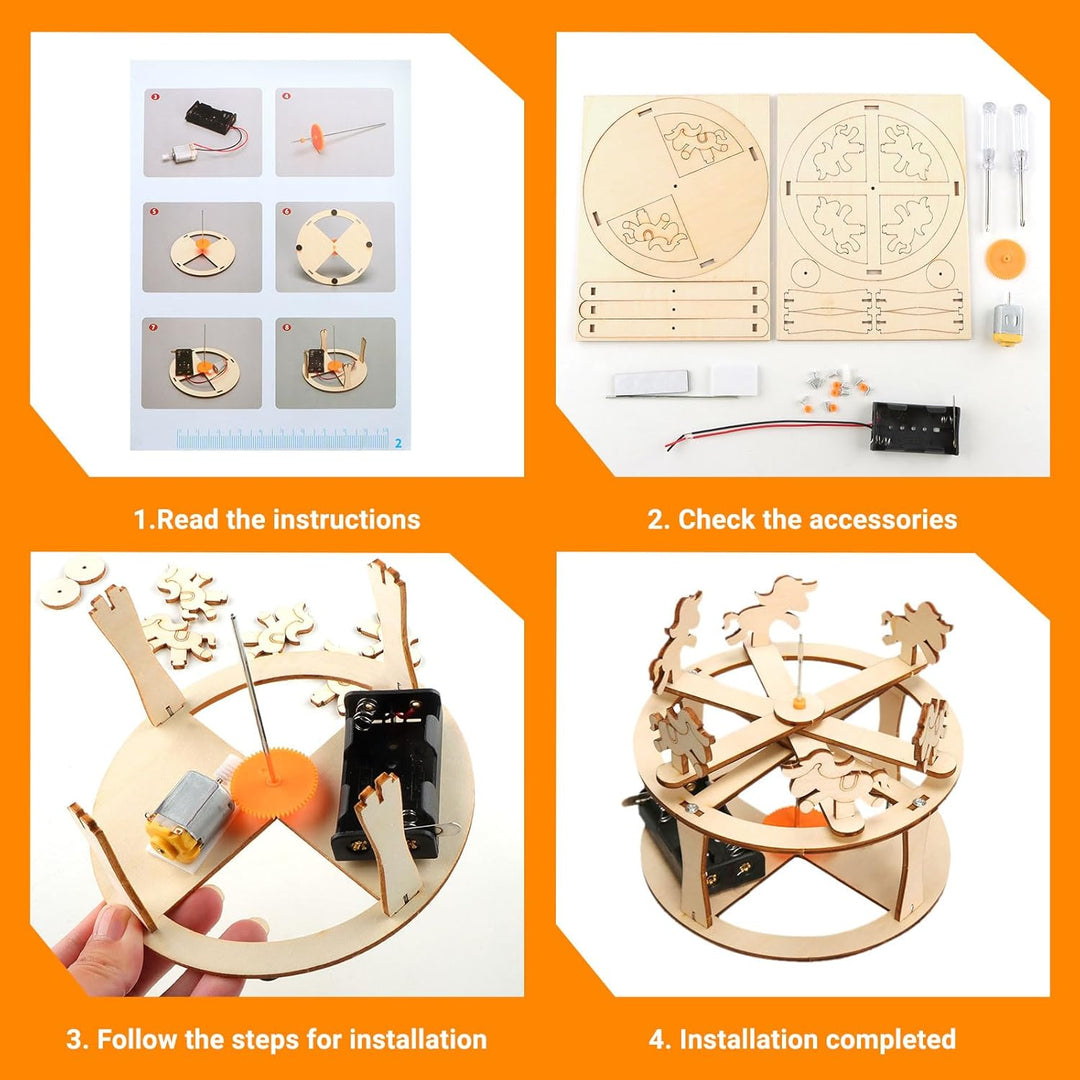 3
4
5
6
7
8
2

1.Read the instructions

2. Check the accessories

3. Follow the steps for installation

4. Installation completed