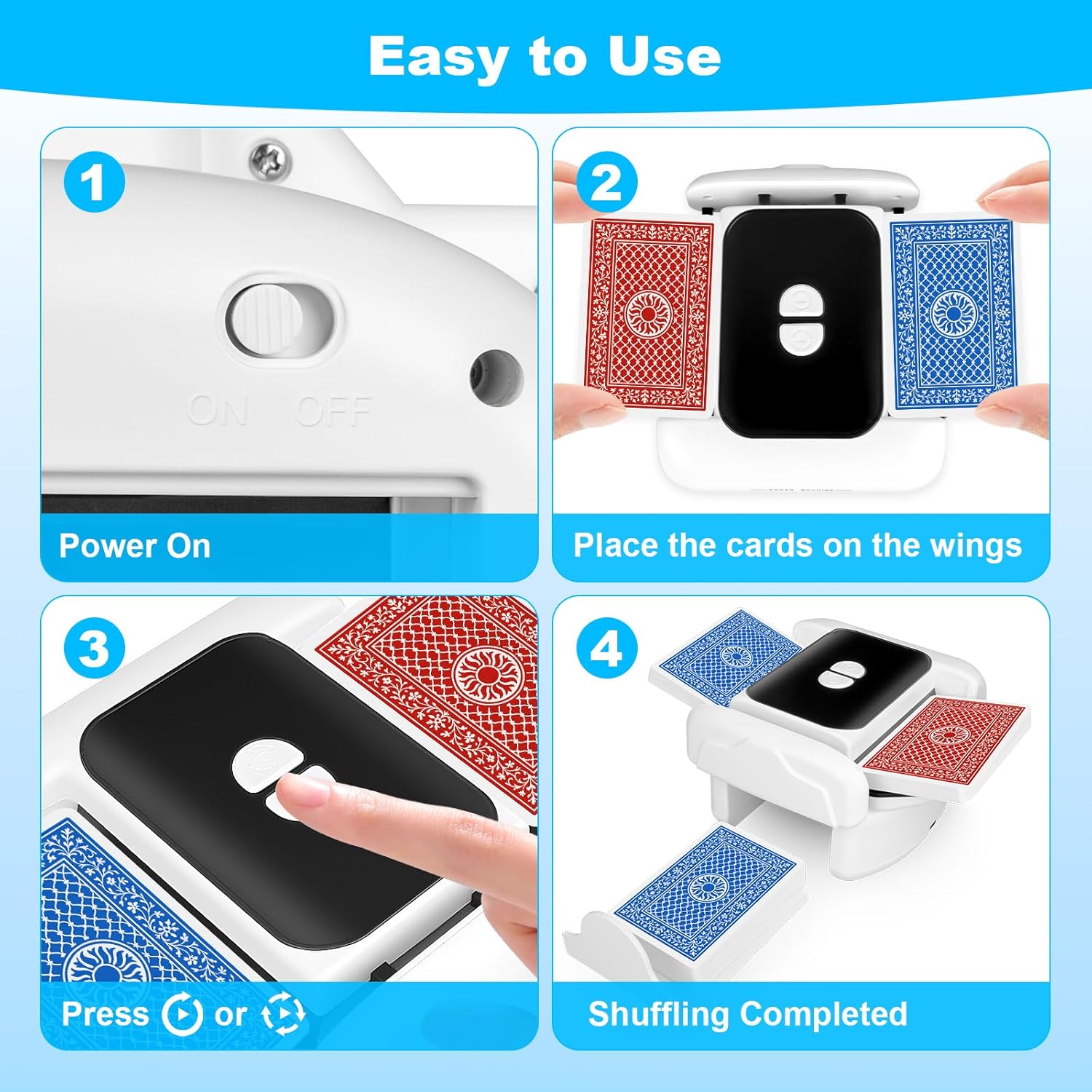 Easy to Use

1

ON OFF

Power On

2

Place the cards on the wings

3

Press or

4

Shuffling Completed