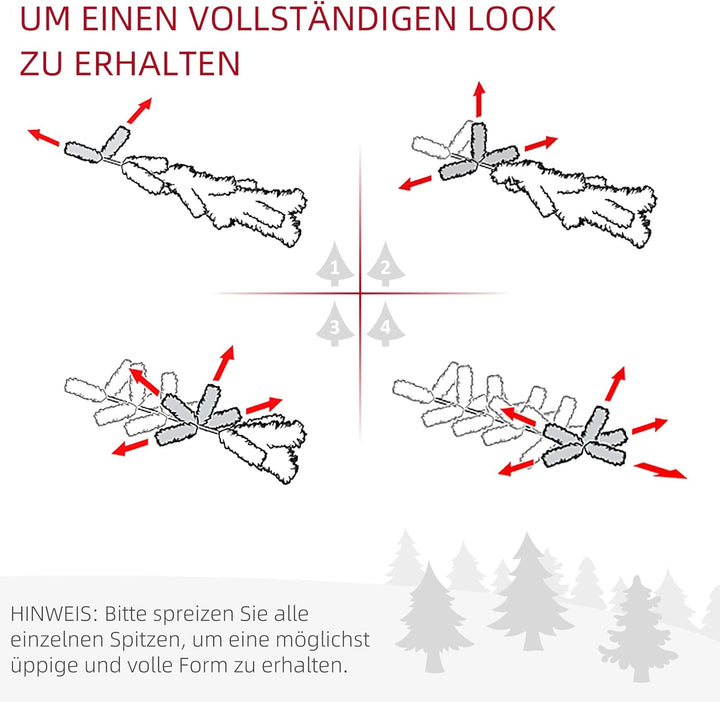 UM EINEN VOLLSTÄNDIGEN LOOK ZU ERHALTEN

1 2
3 4

HINWEIS: Bitte spreizen Sie alle einzelnen Spitzen, um eine möglichst üppige und volle Form zu erhalten.