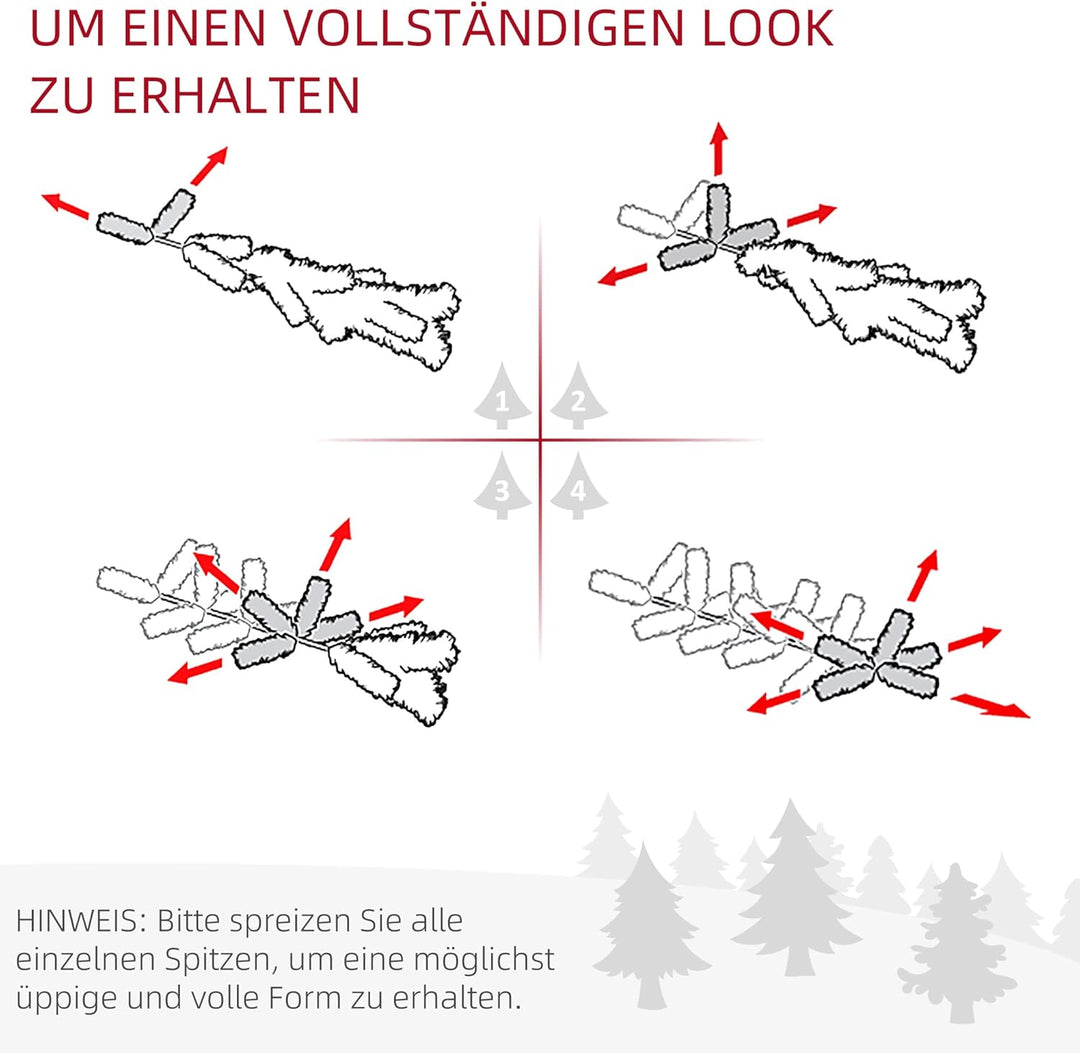 UM EINEN VOLLSTÄNDIGEN LOOK ZU ERHALTEN

1 2
3 4

HINWEIS: Bitte spreizen Sie alle einzelnen Spitzen, um eine möglichst üppige und volle Form zu erhalten.