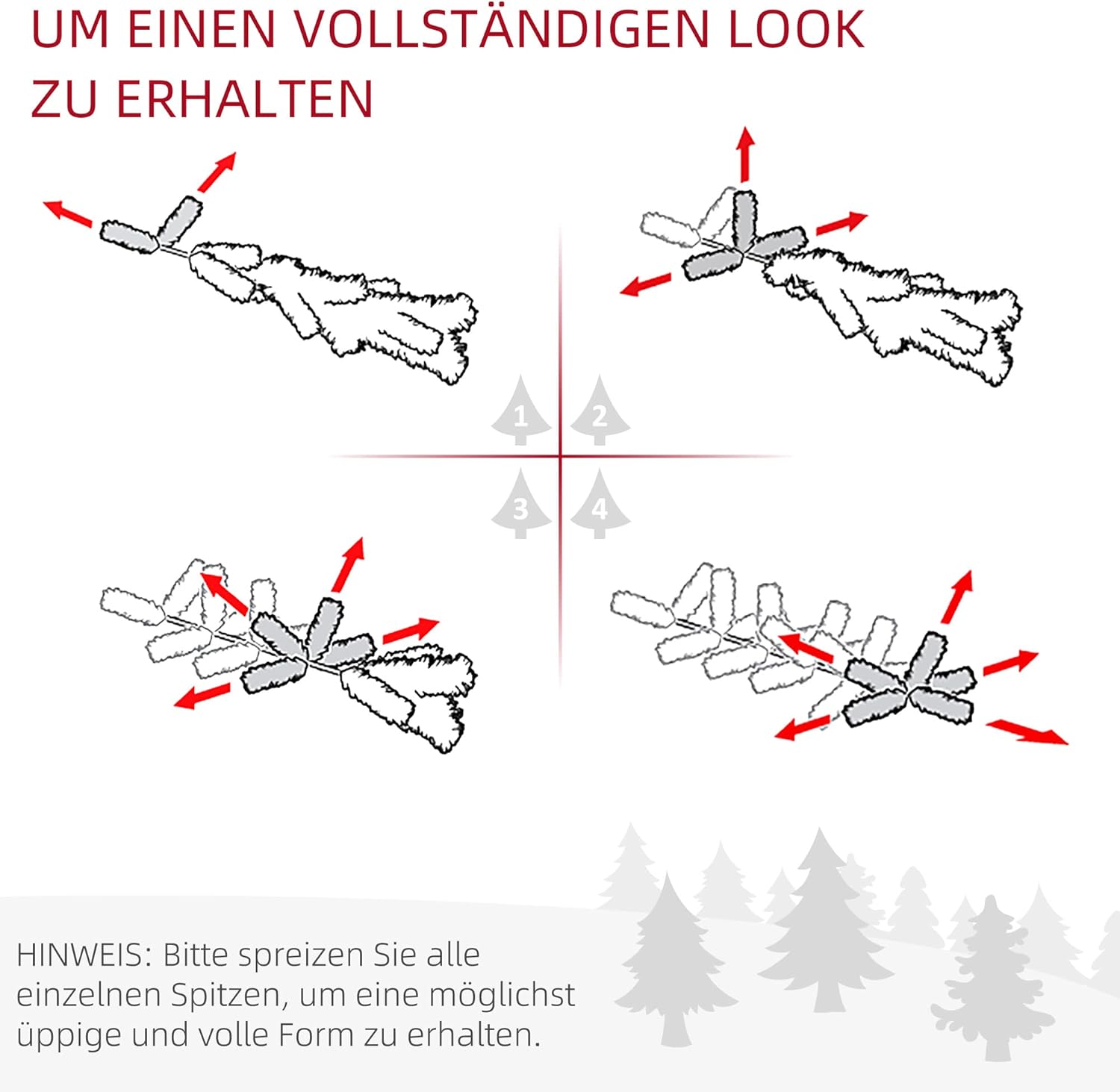 UM EINEN VOLLSTÄNDIGEN LOOK ZU ERHALTEN

1
2
3
4

HINWEIS: Bitte spreizen Sie alle einzelnen Spitzen, um eine möglichst üppige und volle Form zu erhalten.