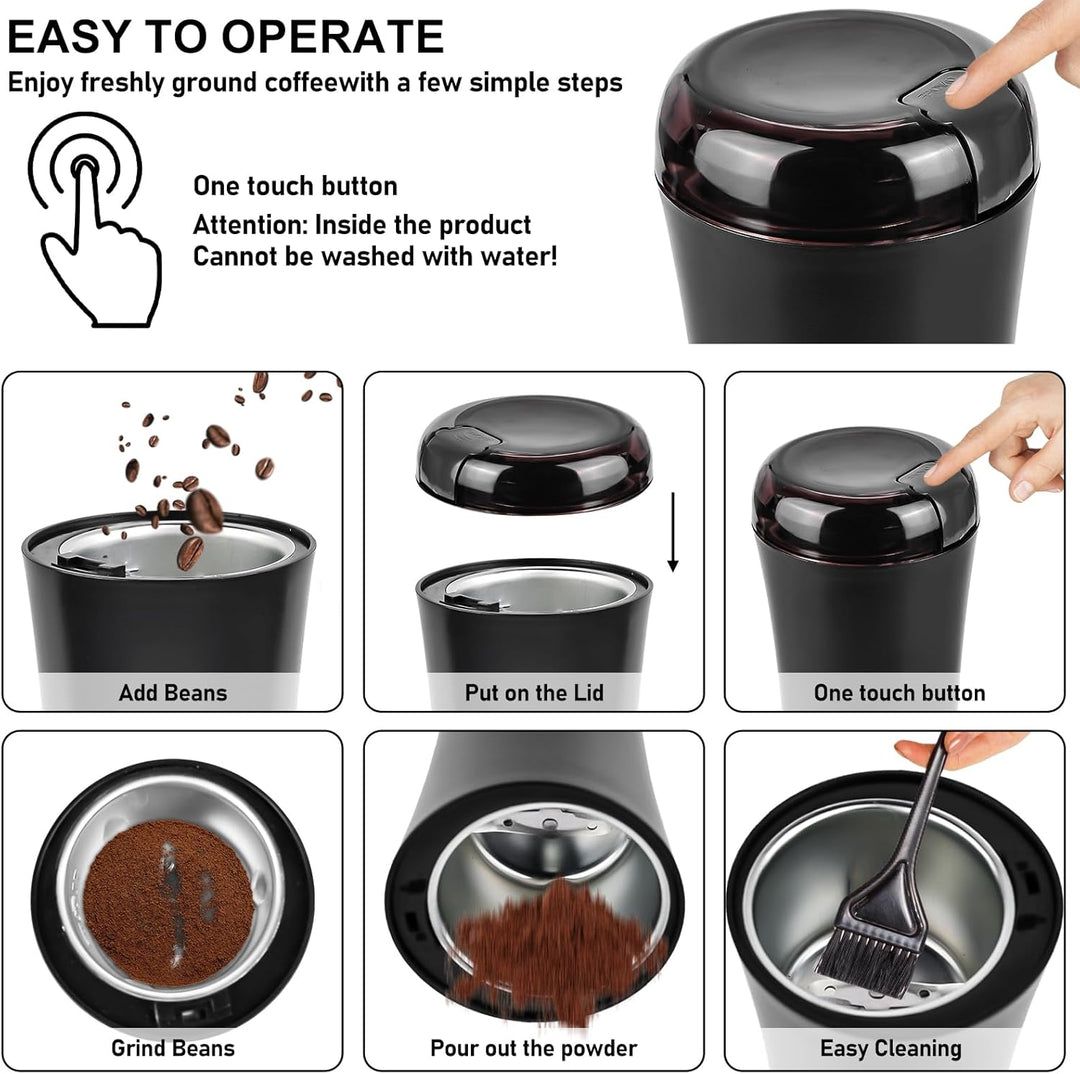 EASY TO OPERATE

Enjoy freshly ground coffeewith a few simple steps

One touch button

Attention: Inside the product Cannot be washed with water!

Add Beans

Put on the Lid

One touch button

Grind Beans

Pour out the powder

Easy Cleaning