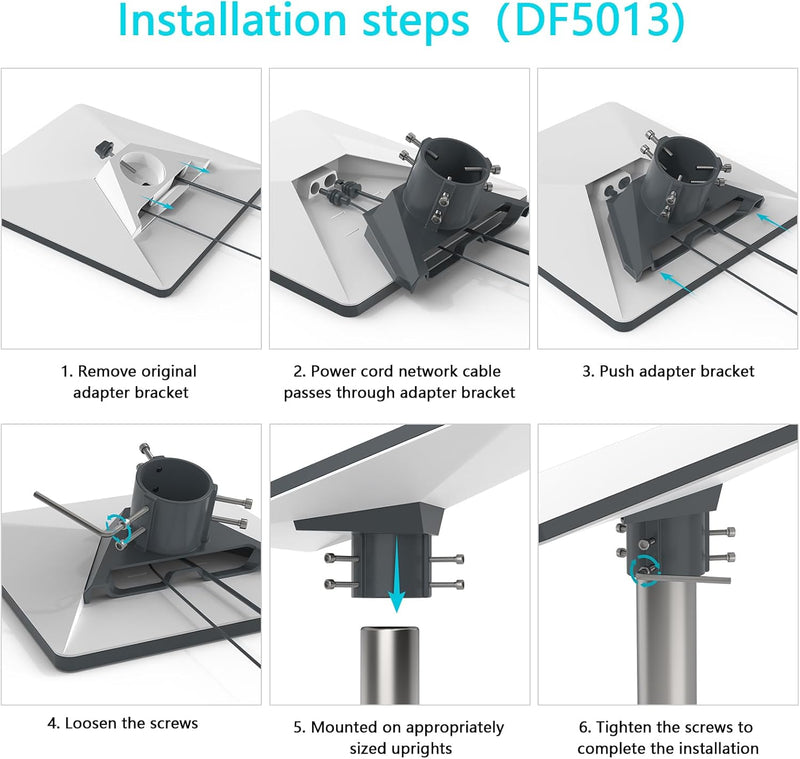 Installation steps（DF5013)

1. Remove original adapter bracket

2. Power cord network cable passes through adapter bracket

3. Push adapter bracket

4. Loosen the screws

5. Mounted on appropriately sized uprights

6. Tighten the screws to complete the installation