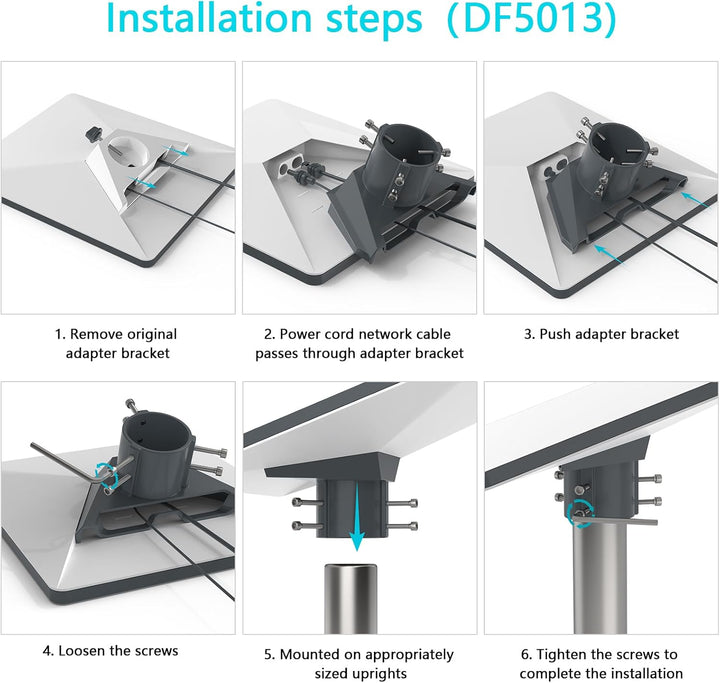 Installation steps（DF5013)

1. Remove original adapter bracket

2. Power cord network cable passes through adapter bracket

3. Push adapter bracket

4. Loosen the screws

5. Mounted on appropriately sized uprights

6. Tighten the screws to complete the installation