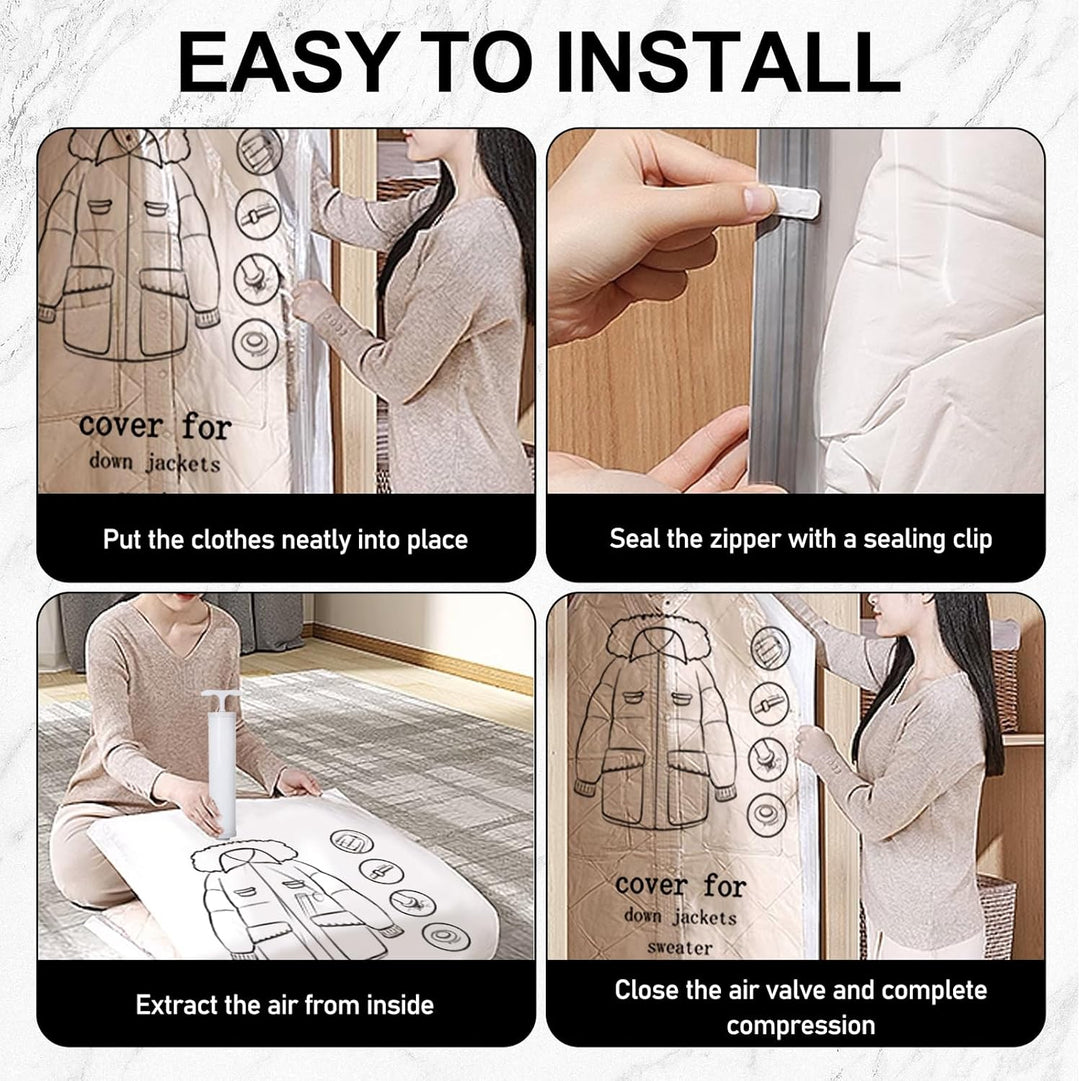 EASY TO INSTALL

cover for
down jackets

Put the clothes neatly into place

Seal the zipper with a sealing clip

Extract the air from inside

cover for
down jackets
sweater

Close the air valve and complete compression