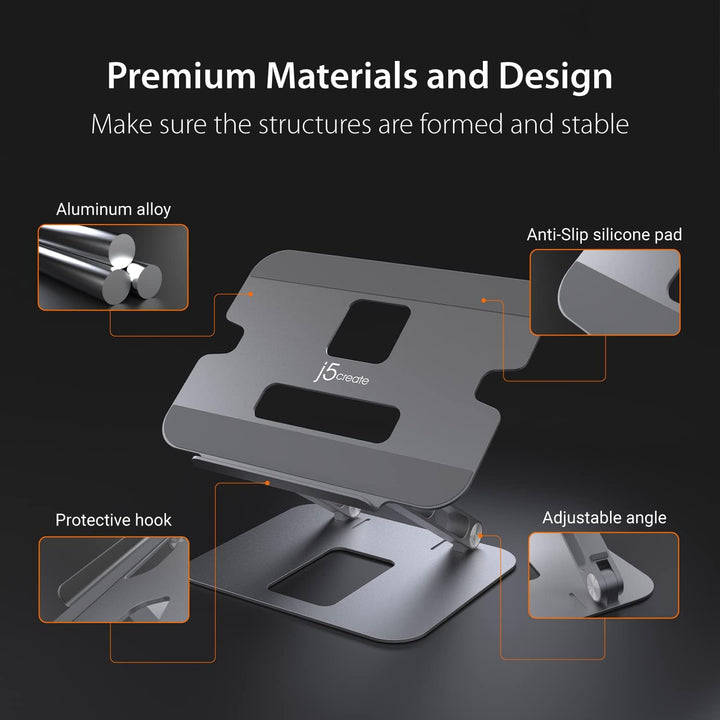 Premium Materials and Design

Make sure the structures are formed and stable

Aluminum alloy

Anti-Slip silicone pad

j5create

Protective hook

Adjustable angle