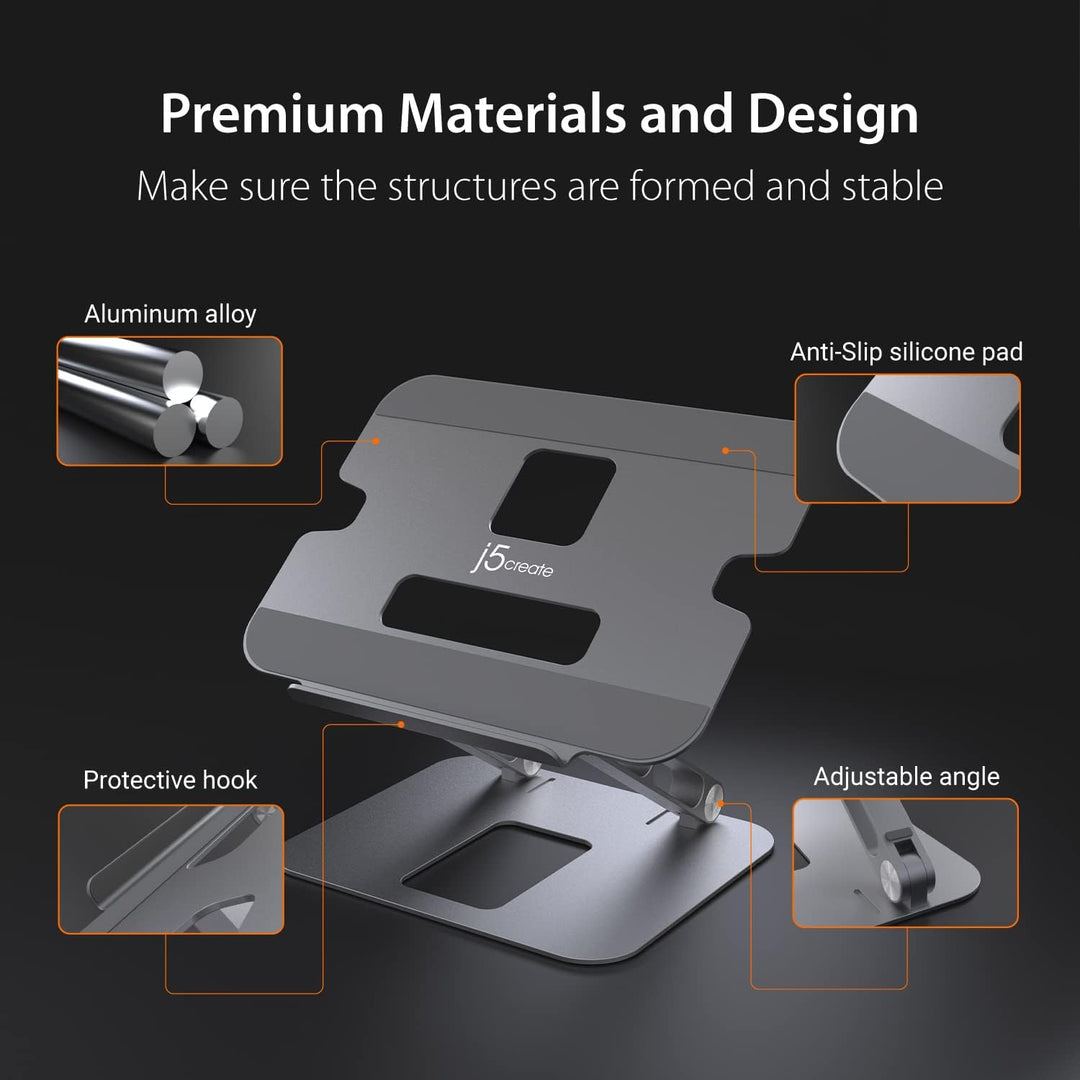 Premium Materials and Design

Make sure the structures are formed and stable

Aluminum alloy

Anti-Slip silicone pad

j5create

Protective hook

Adjustable angle