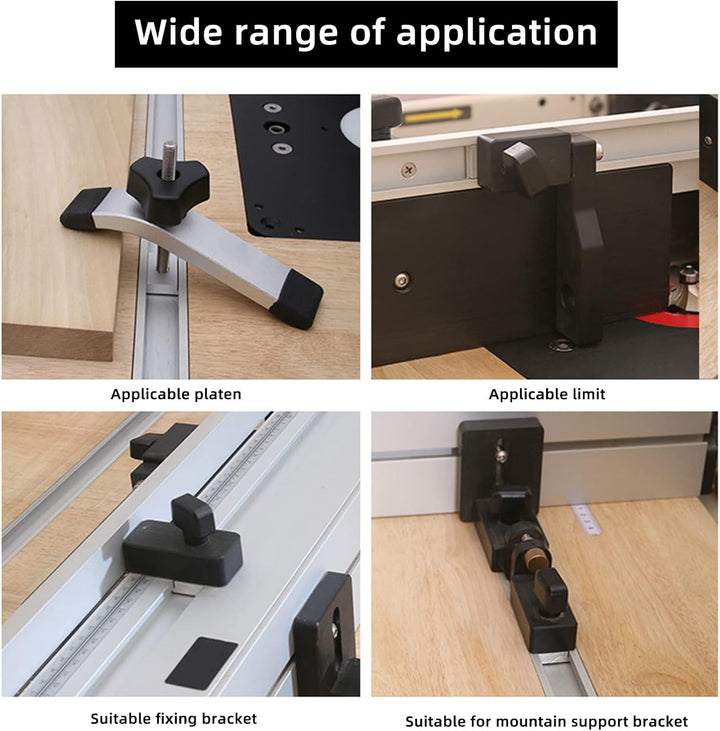 Wide range of application

Applicable platen

Applicable limit

Suitable fixing bracket

Suitable for mountain support bracket