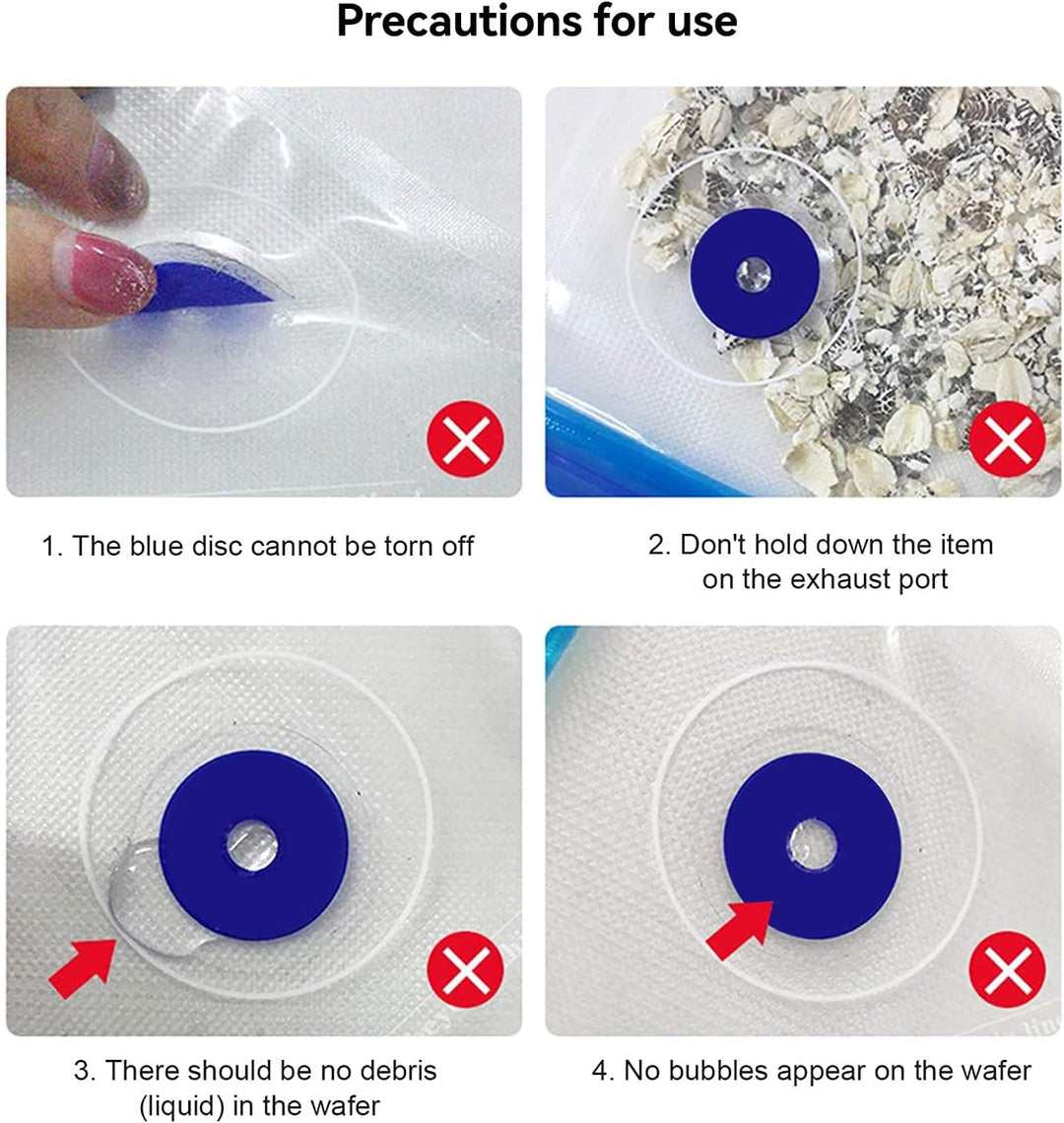 Precautions for use

1. The blue disc cannot be torn off

2. Don't hold down the item on the exhaust port

3. There should be no debris (liquid) in the wafer

4. No bubbles appear on the wafer