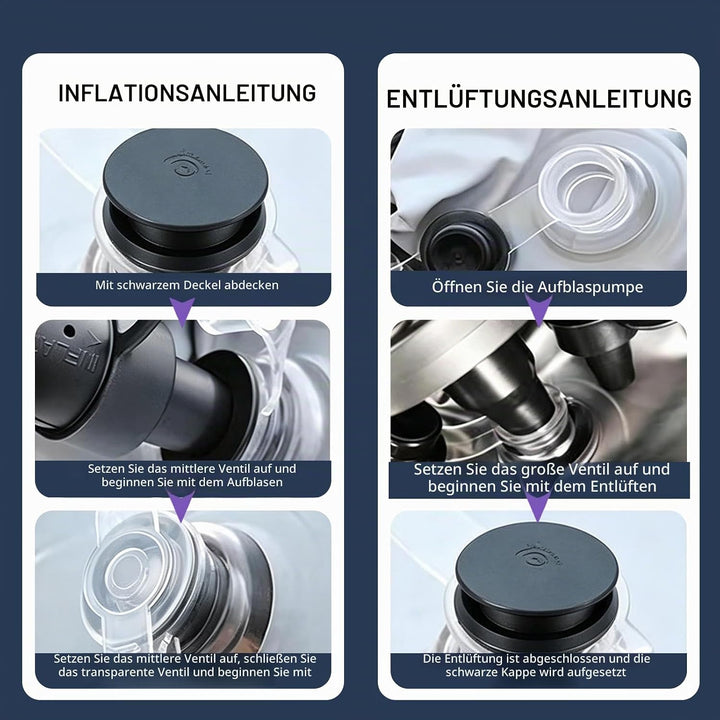 INFLATIONSANLEITUNG

Mit schwarzem Deckel abdecken

Setzen Sie das mittlere Ventil auf und beginnen Sie mit dem Aufblasen

Setzen Sie das mittlere Ventil auf, schließen Sie das transparente Ventil und beginnen Sie mit

ENTLÜFTUNGSANLEITUNG

Öffnen Sie die Aufblaspumpe

Setzen Sie das große Ventil auf und beginnen Sie mit dem Entlüften

Die Entlüftung ist abgeschlossen und die schwarze Kappe wird aufgesetzt