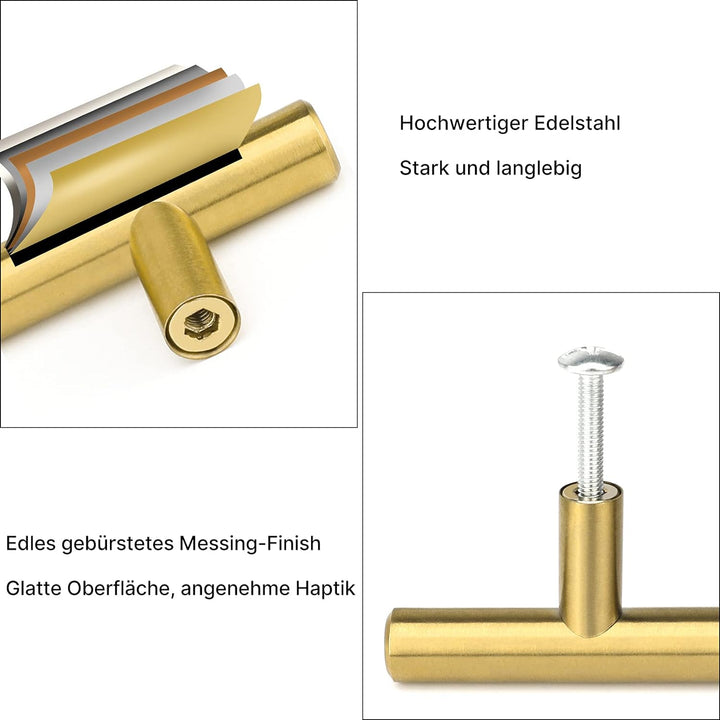 Hochwertiger Edelstahl

Stark und langlebig

Edles gebürstetes Messing-Finish

Glatte Oberfläche, angenehme Haptik