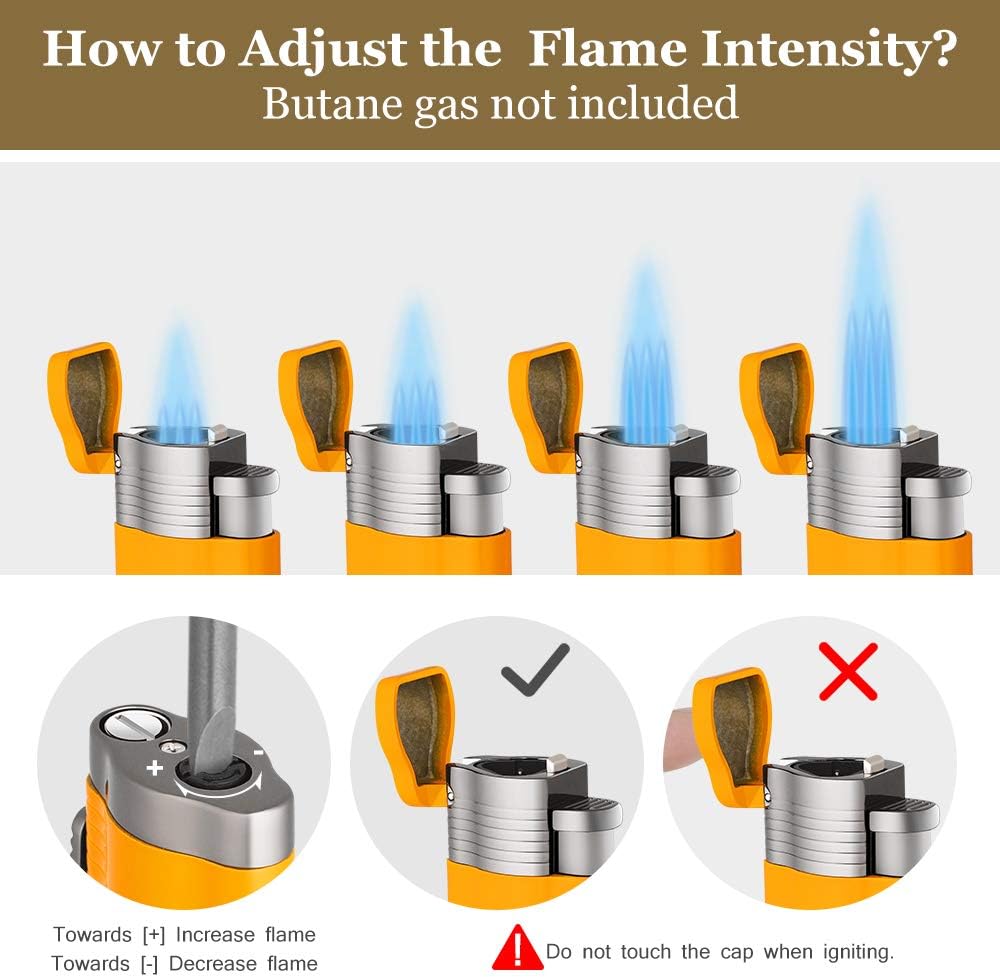 How to Adjust the Flame Intensity?
Butane gas not included

+
-

Towards [+] Increase flame
Towards [-] Decrease flame

Do not touch the cap when igniting.