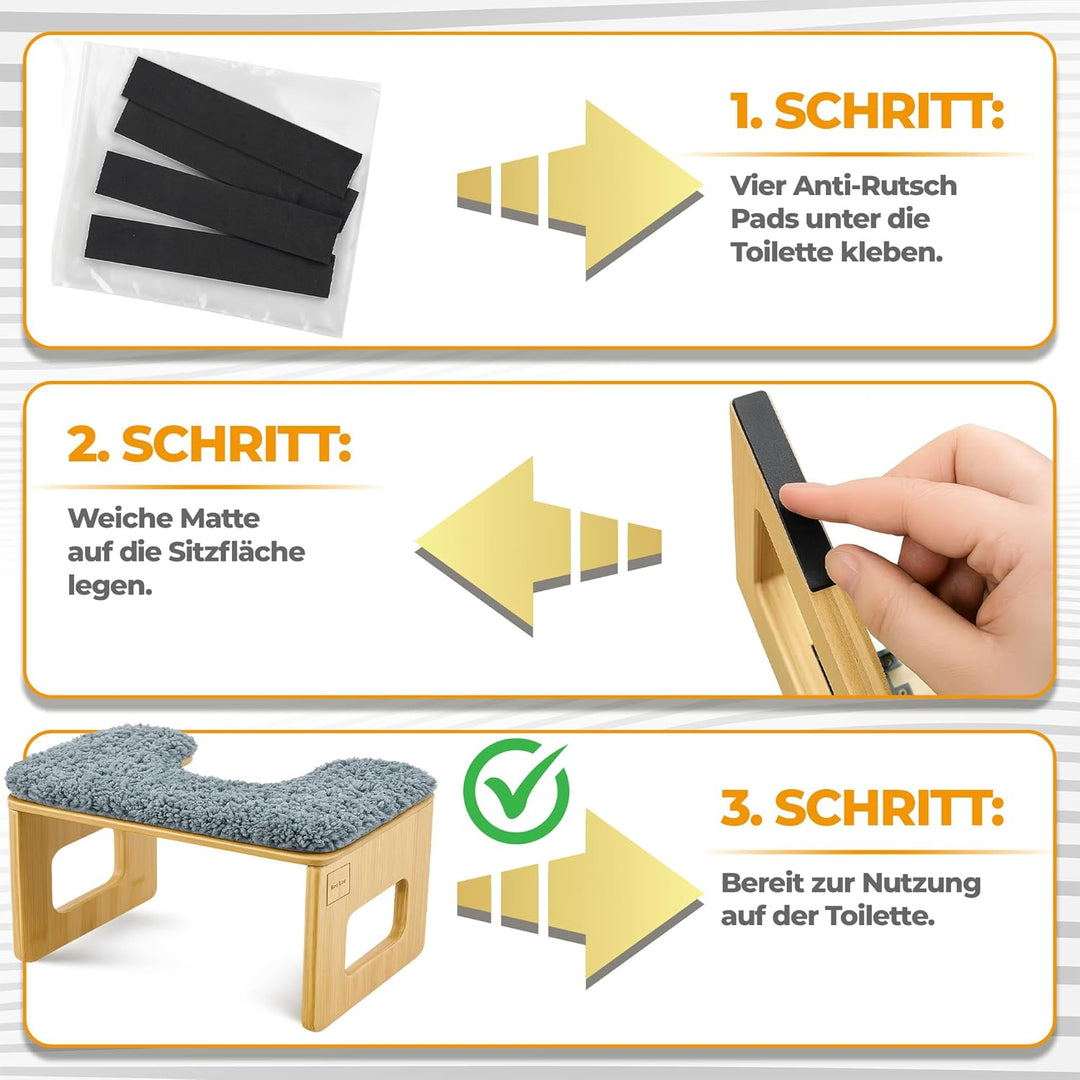 1. SCHRITT:

Vier Anti-Rutsch Pads unter die Toilette kleben.

2. SCHRITT:

Weiche Matte auf die Sitzfläche legen.

3. SCHRITT:

Bereit zur Nutzung auf der Toilette.