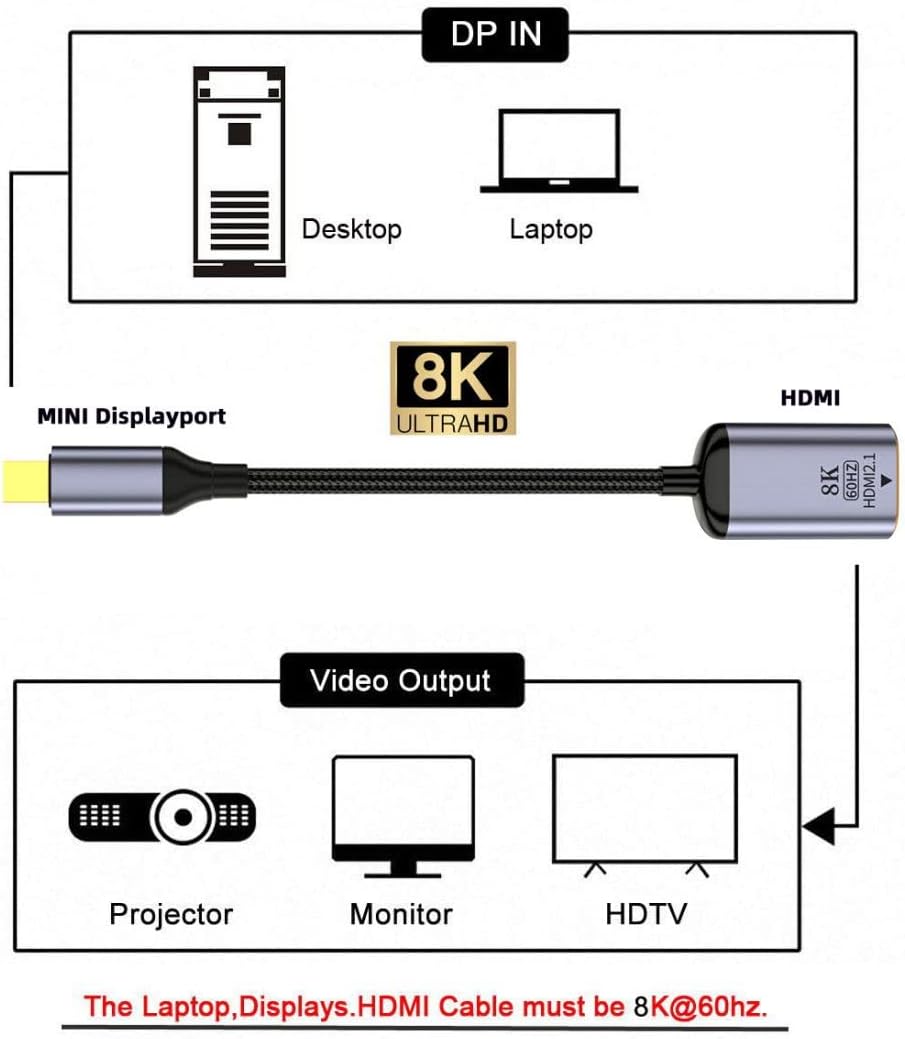 DP IN

Desktop

Laptop

8K
ULTRAHD

MINI Displayport

HDMI

8K
60HZ
HDMI2.1

Video Output

Projector

Monitor

HDTV

The Laptop,Displays.HDMI Cable must be 8K@60hz.