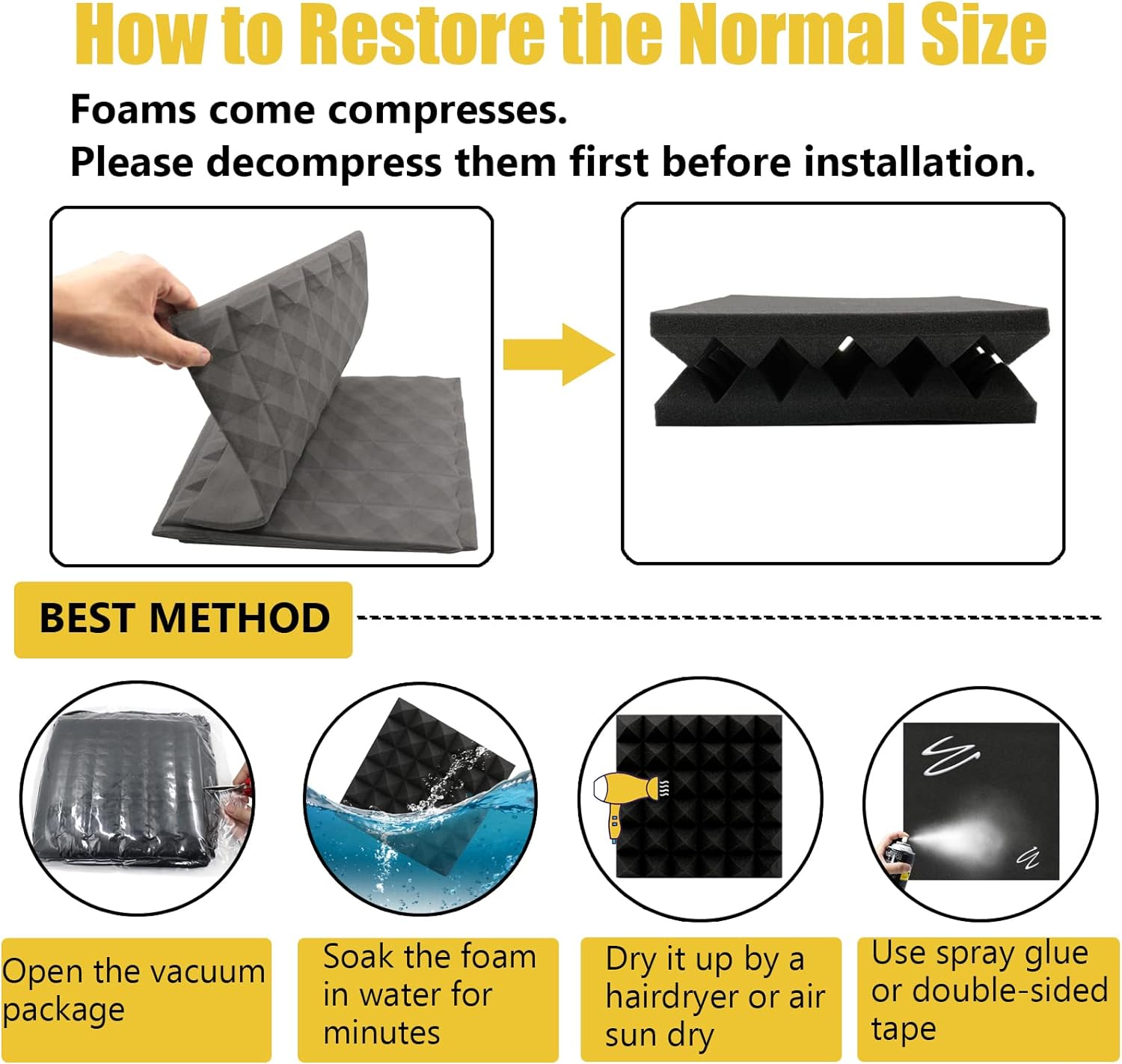 How to Restore the Normal Size

Foams come compresses.
Please decompress them first before installation.

BEST METHOD

Open the vacuum package

Soak the foam in water for minutes

Dry it up by a hairdryer or air sun dry

Use spray glue or double-sided tape