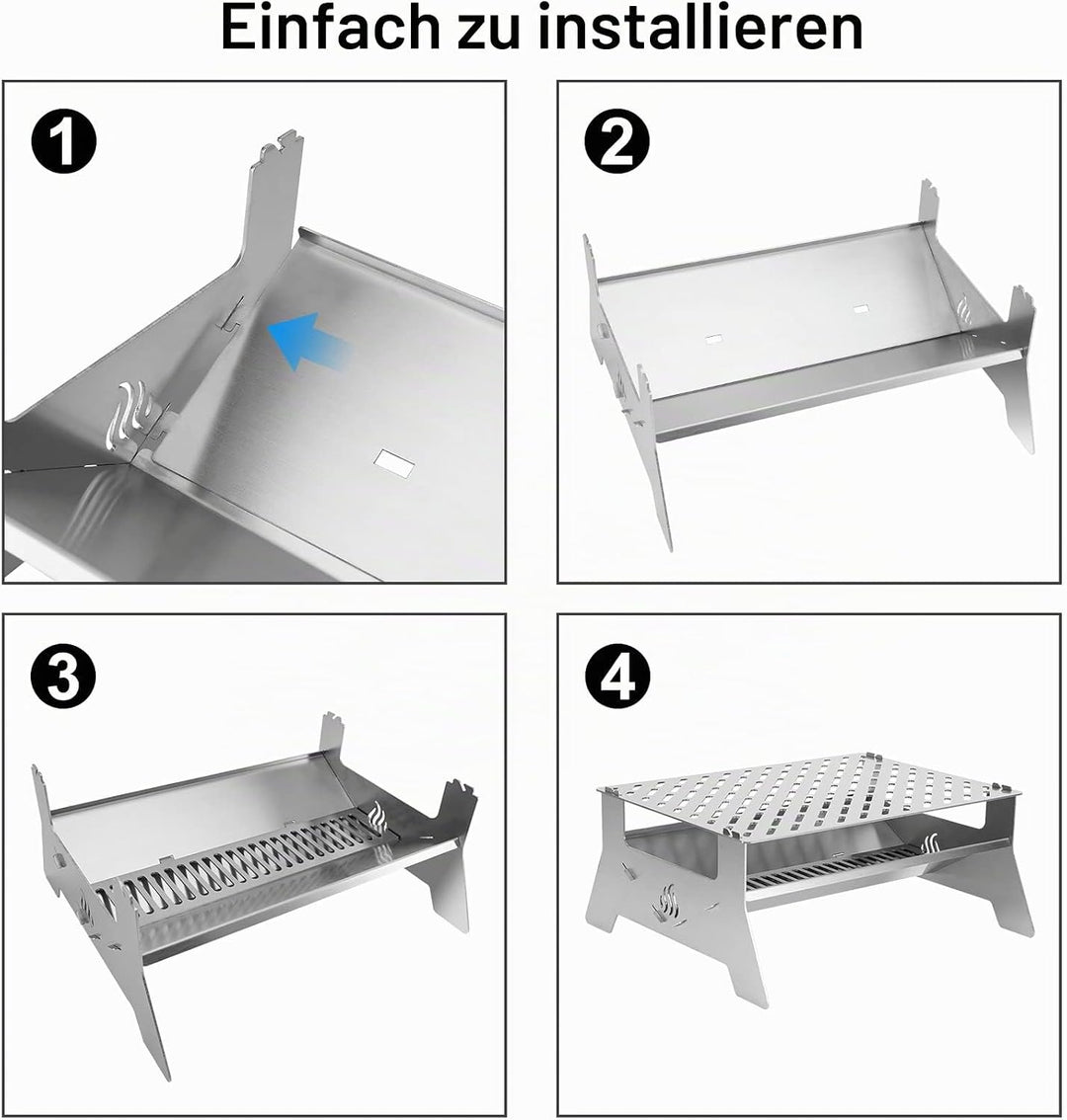 Einfach zu installieren

1

2

3

4