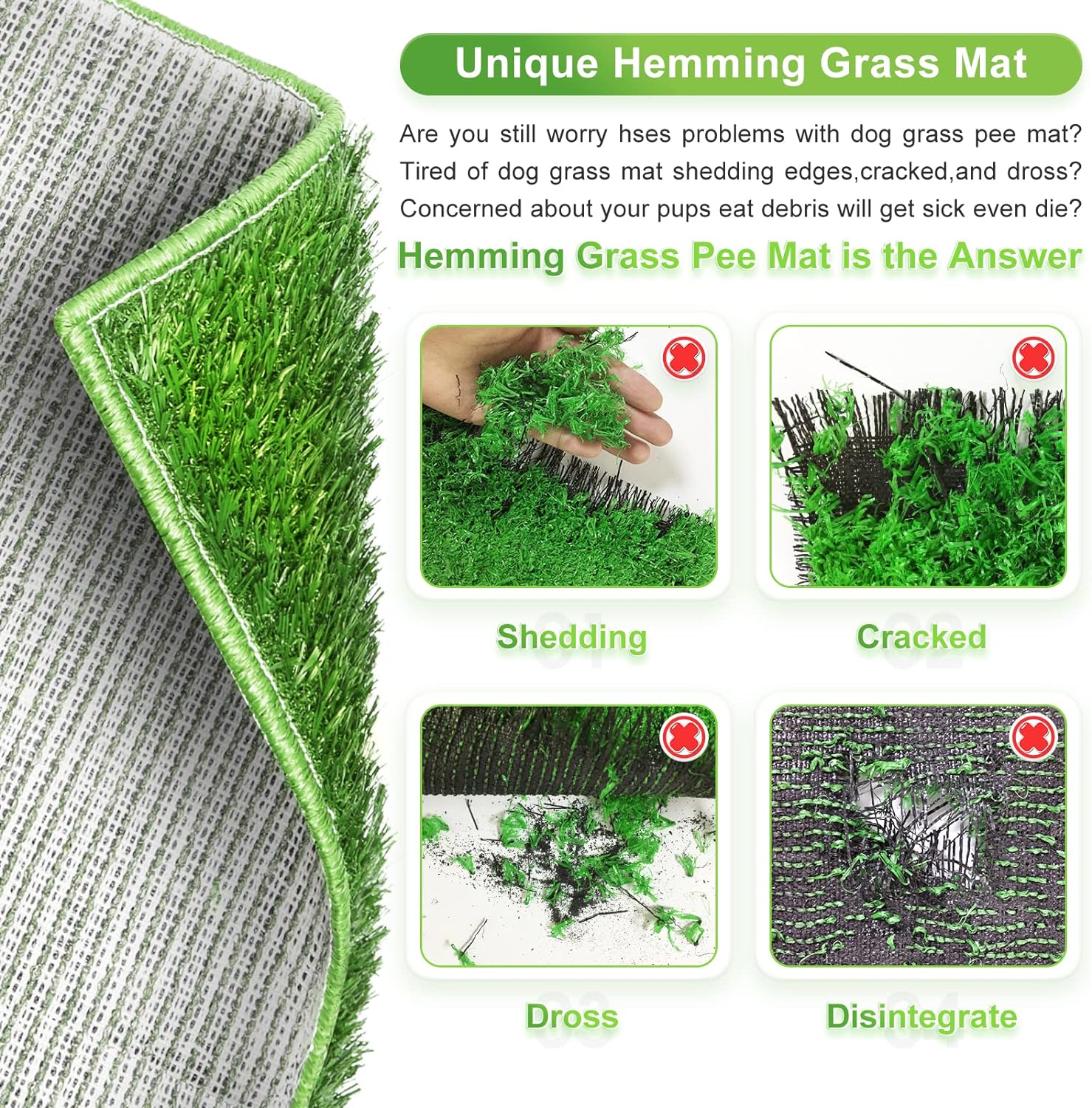 Unique Hemming Grass Mat

Are you still worry hses problems with dog grass pee mat? Tired of dog grass mat shedding edges,cracked,and dross? Concerned about your pups eat debris will get sick even die?

Hemming Grass Pee Mat is the Answer

01
Shedding

02
Cracked

03
Dross

04
Disintegrate