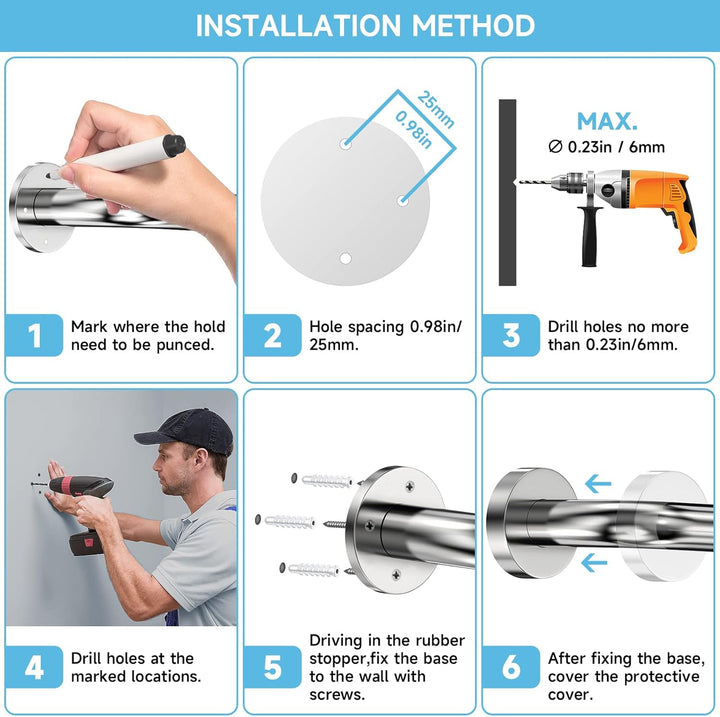 INSTALLATION METHOD

1 Mark where the hold need to be punced.

25mm
0.98in

2 Hole spacing 0.98in/ 25mm.

MAX.
∅ 0.23in / 6mm

3 Drill holes no more than 0.23in/6mm.

4 Drill holes at the marked locations.

5 Driving in the rubber stopper,fix the base to the wall with screws.

6 After fixing the base, cover the protective cover.