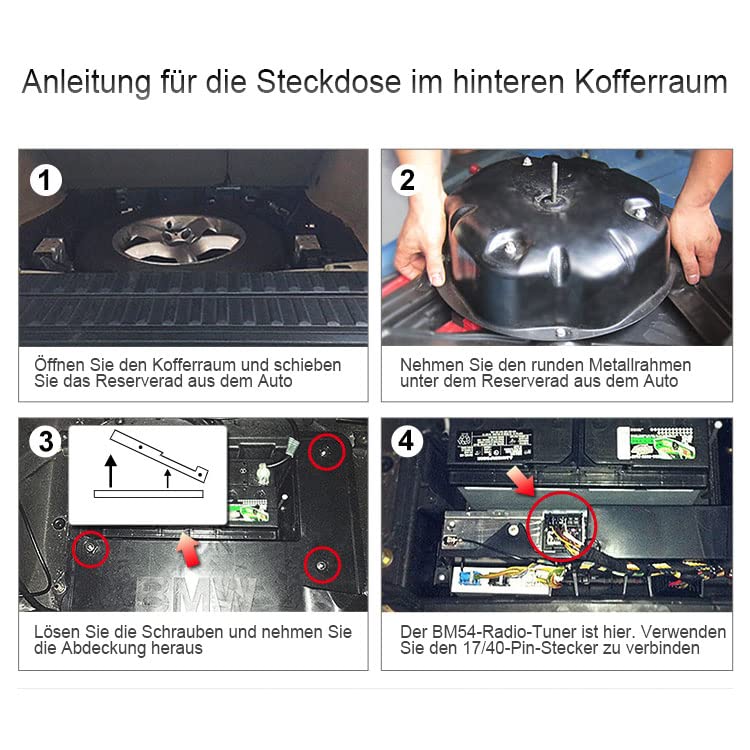 Anleitung für die Steckdose im hinteren Kofferraum

1

Öffnen Sie den Kofferraum und schieben Sie das Reserverad aus dem Auto

2

Nehmen Sie den runden Metallrahmen unter dem Reserverad aus dem Auto

3

BMW

Lösen Sie die Schrauben und nehmen Sie die Abdeckung heraus

4

Der BM54-Radio-Tuner ist hier. Verwenden Sie den 17/40-Pin-Stecker zu verbinden