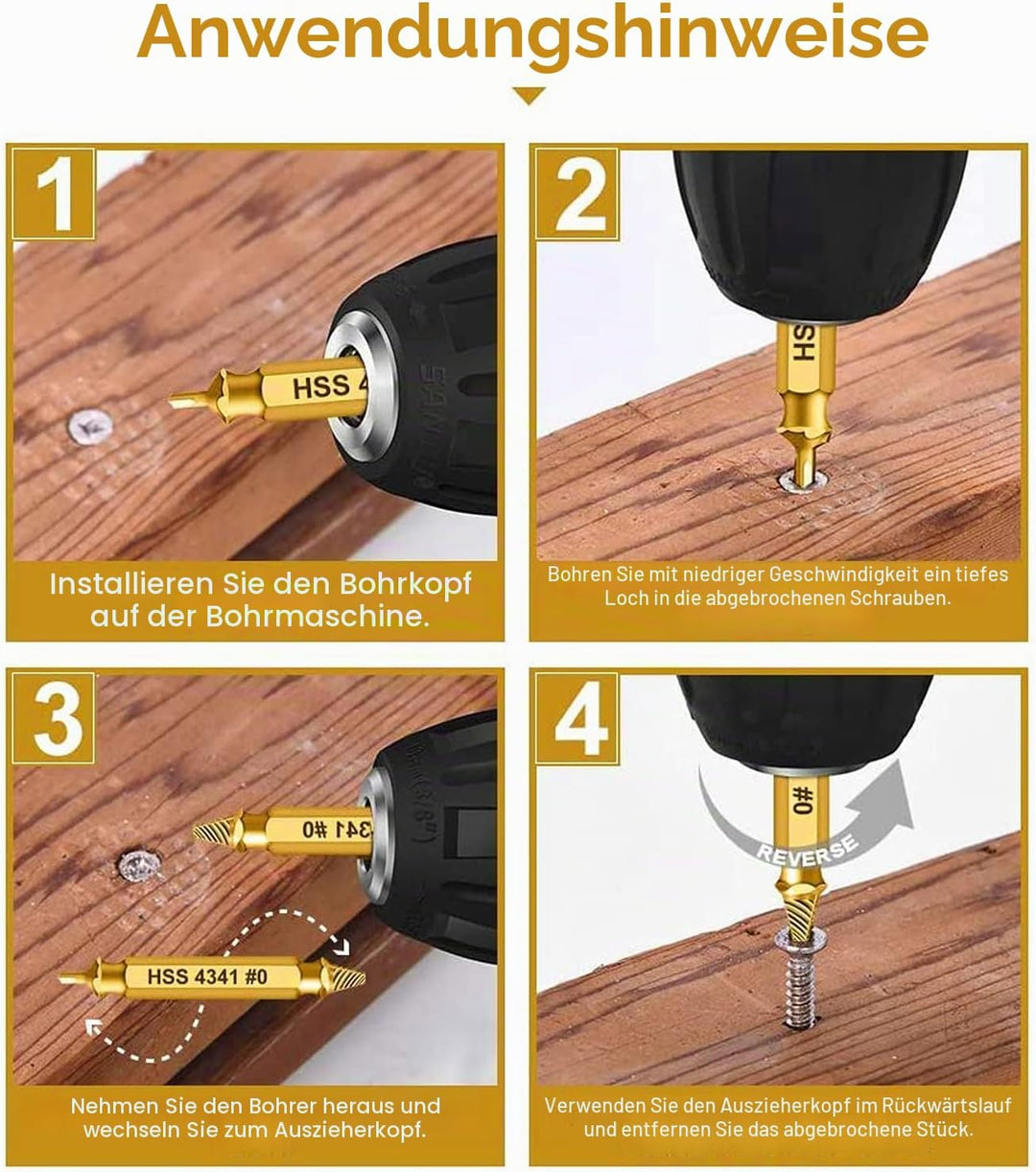 Anwendungshinweise

1

HSS 4

Installieren Sie den Bohrkopf auf der Bohrmaschine.

2

HS

Bohren Sie mit niedriger Geschwindigkeit ein tiefes Loch in die abgebrochenen Schrauben.

3

341 #0

HSS 4341 #0

Nehmen Sie den Bohrer heraus und wechseln Sie zum Auszieherkopf.

4

#0

REVERSE

Verwenden Sie den Auszieherkopf im Rückwärtslauf und entfernen Sie das abgebrochene Stück.